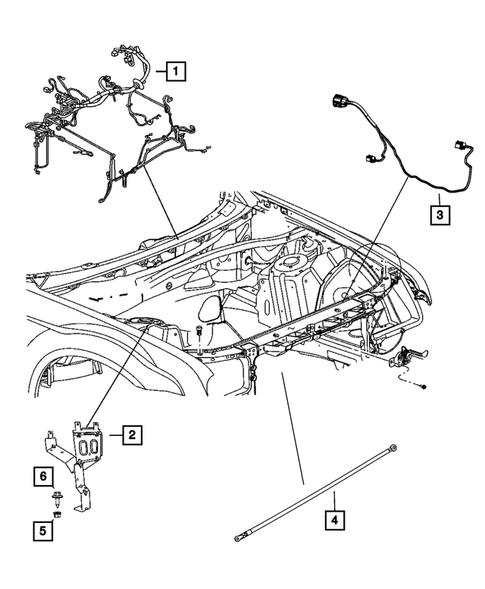 1
3
2
6
5
4