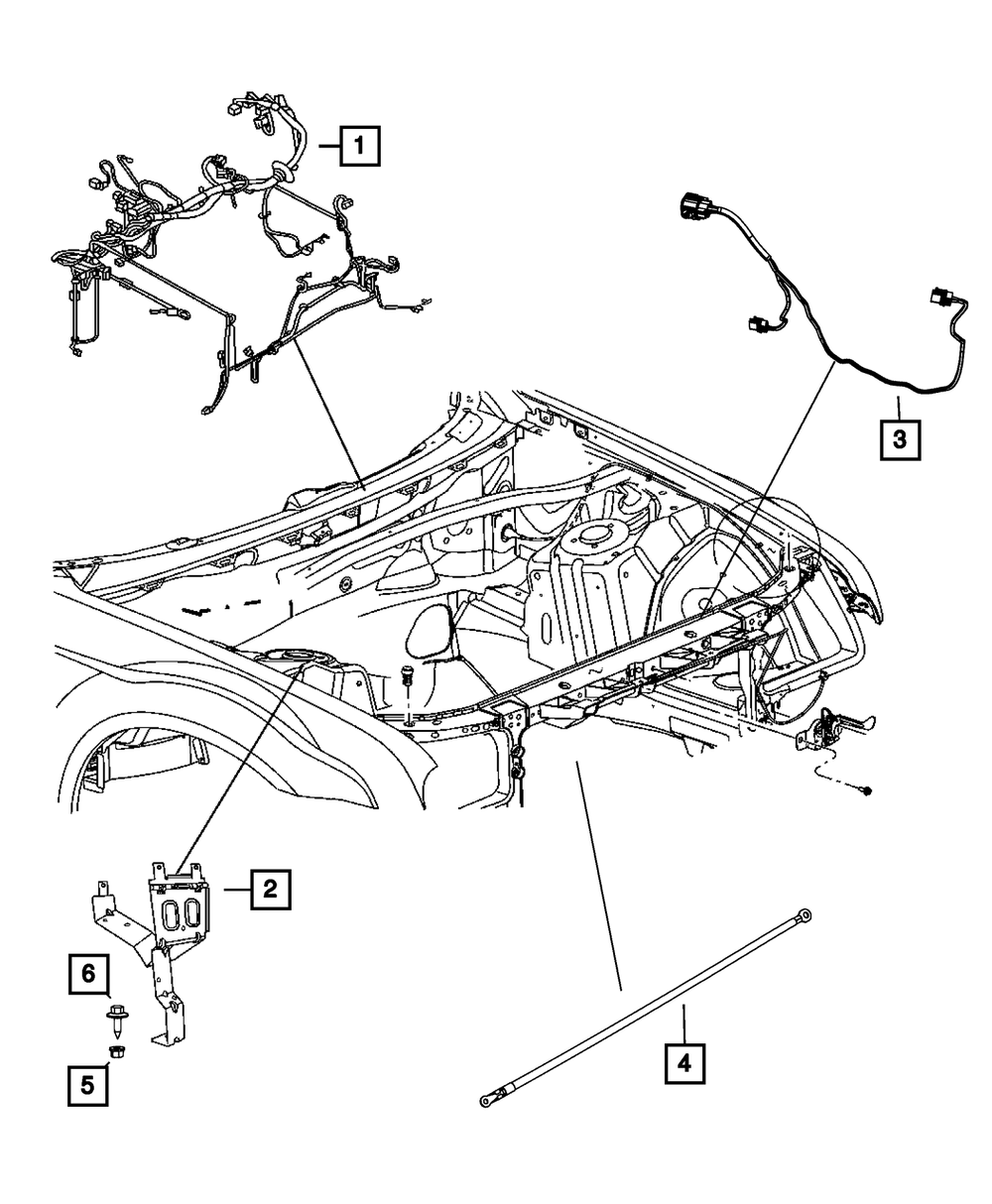 1
3
2
6
5
4