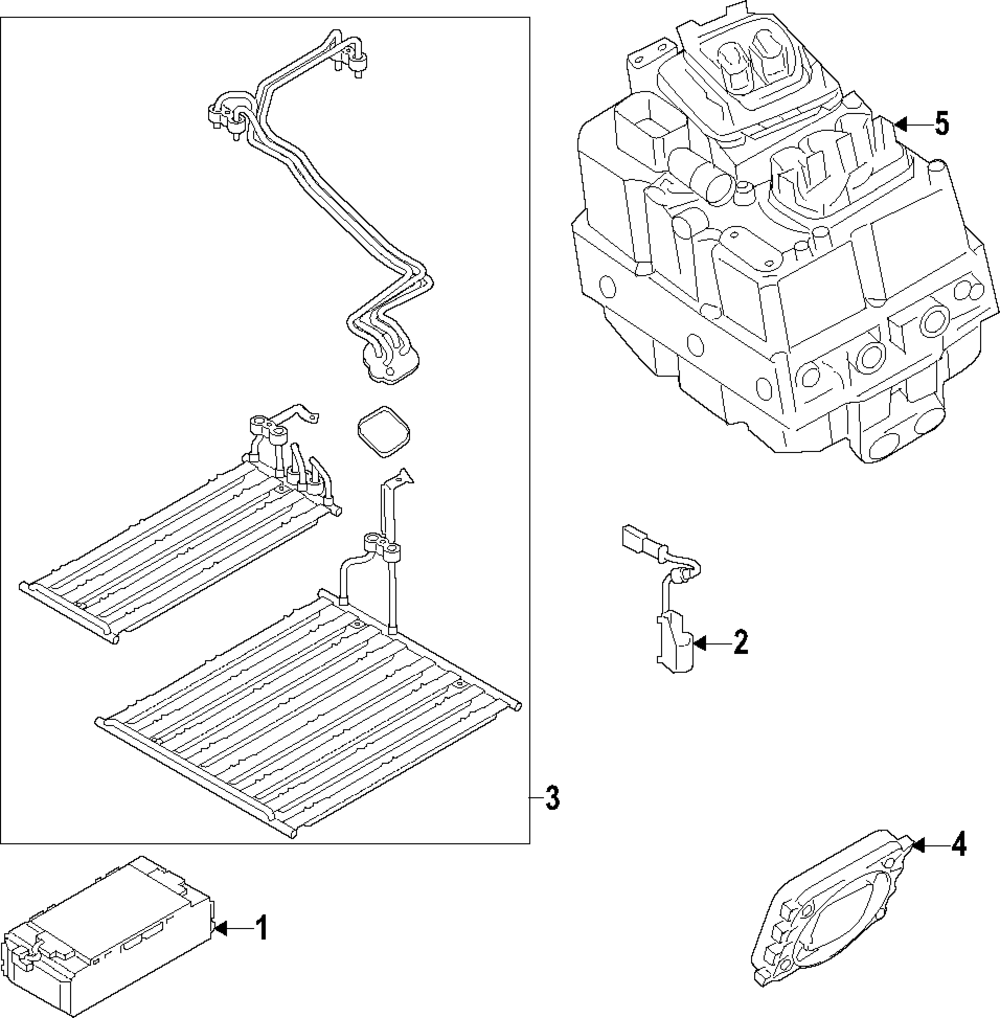 5
2
3
4
1