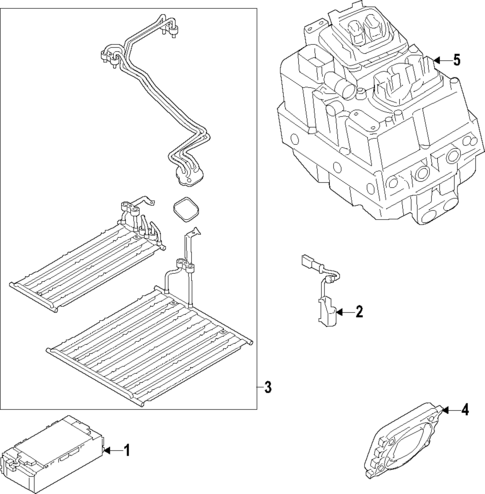 5
2
3
4
1