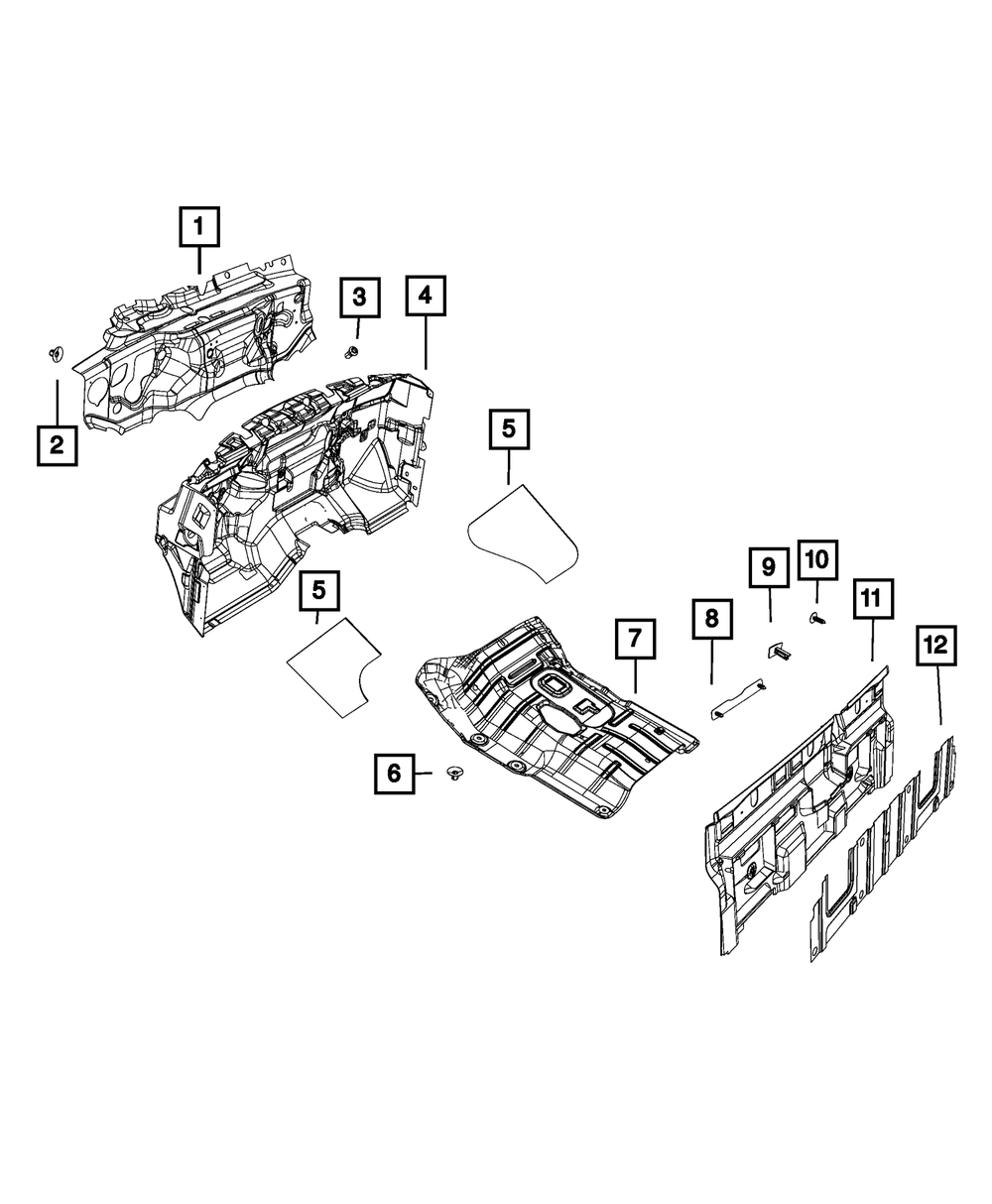 1
2
3
4
5
5
6
7
8
9
10
11
12