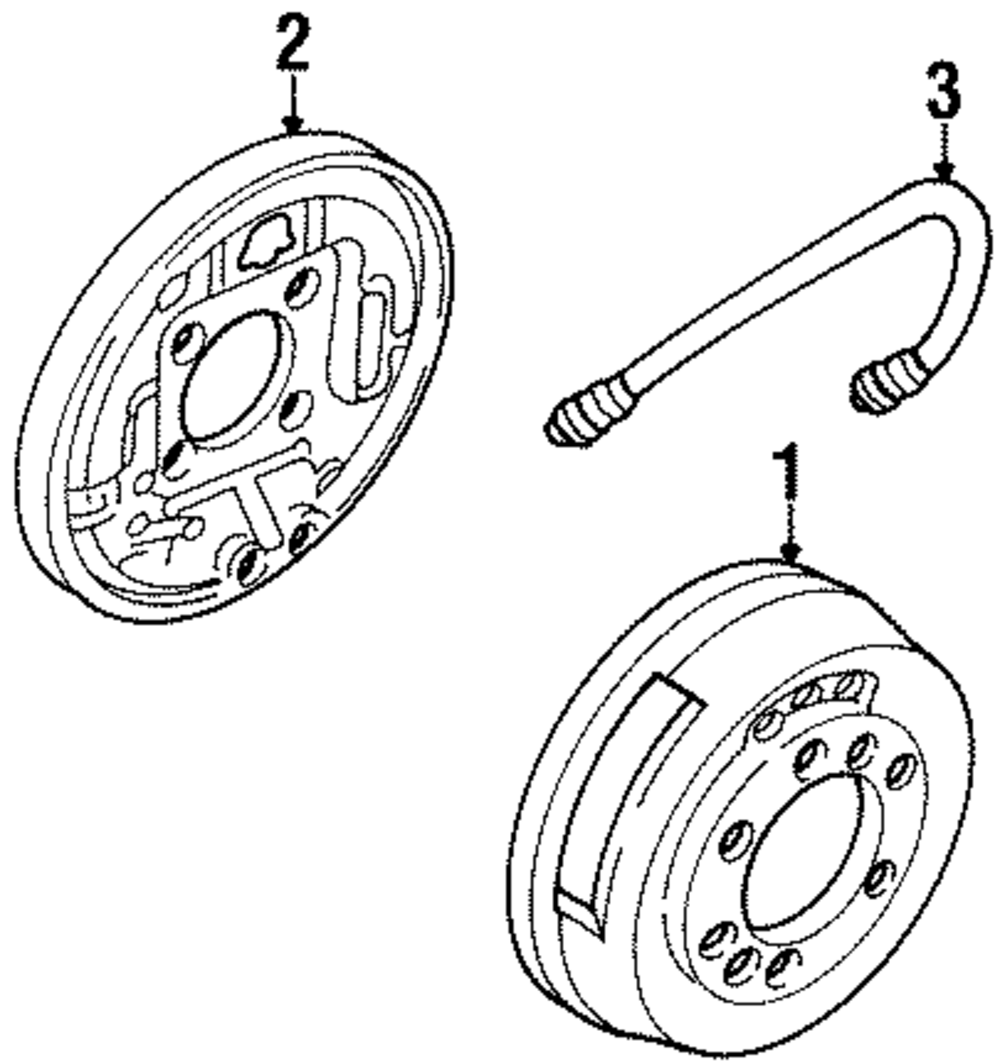 2

3

1