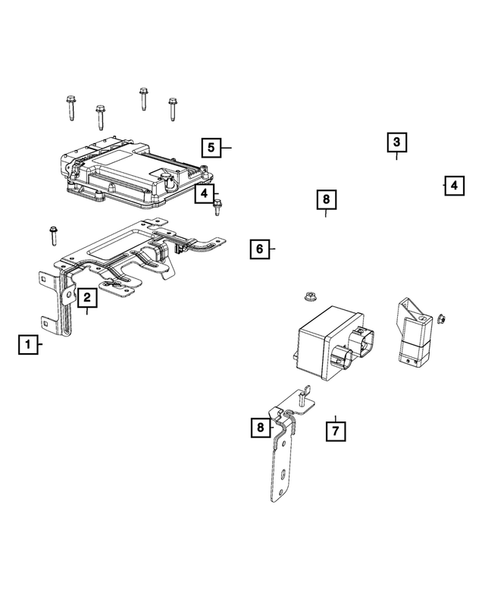 5
3
4
4
8
6
2
1
8
7