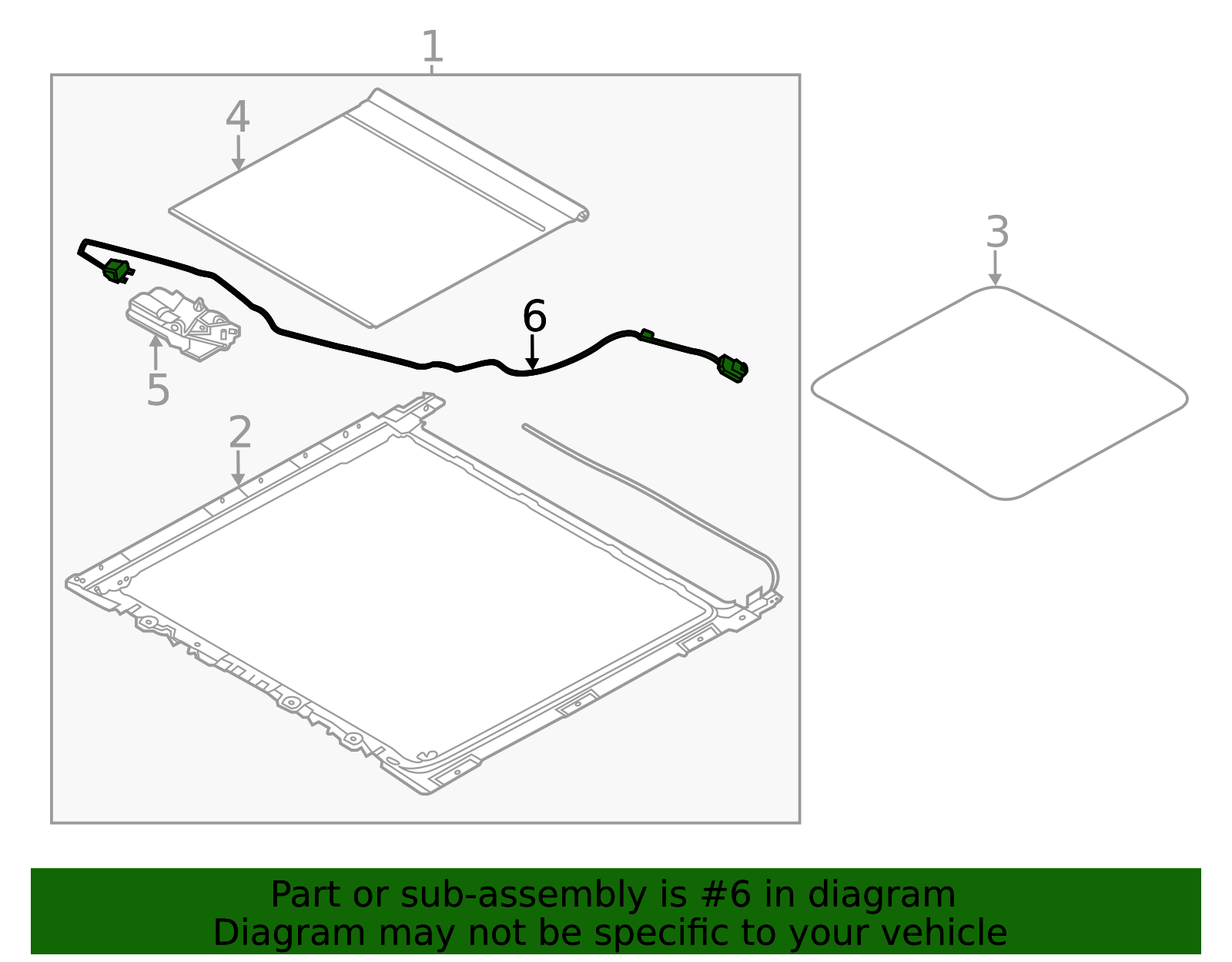 1
4
3
6
5
2

Part or sub-assembly is #6 in diagram
Diagram may not be specific to your vehicle