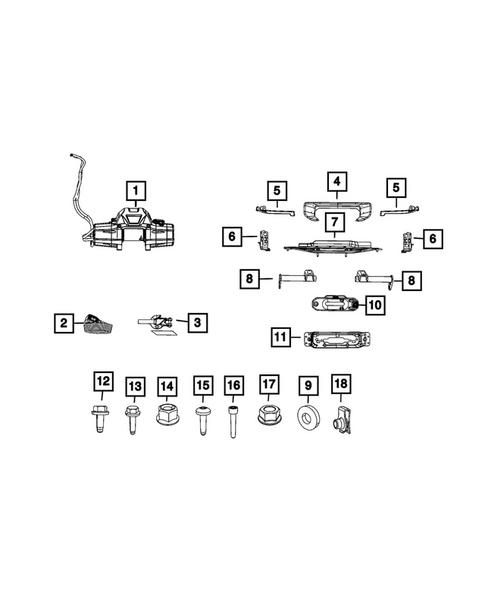 1
5
4
5
6
7
6
8
8
10
2
3
11
12
13
14
15
16
17
9
18