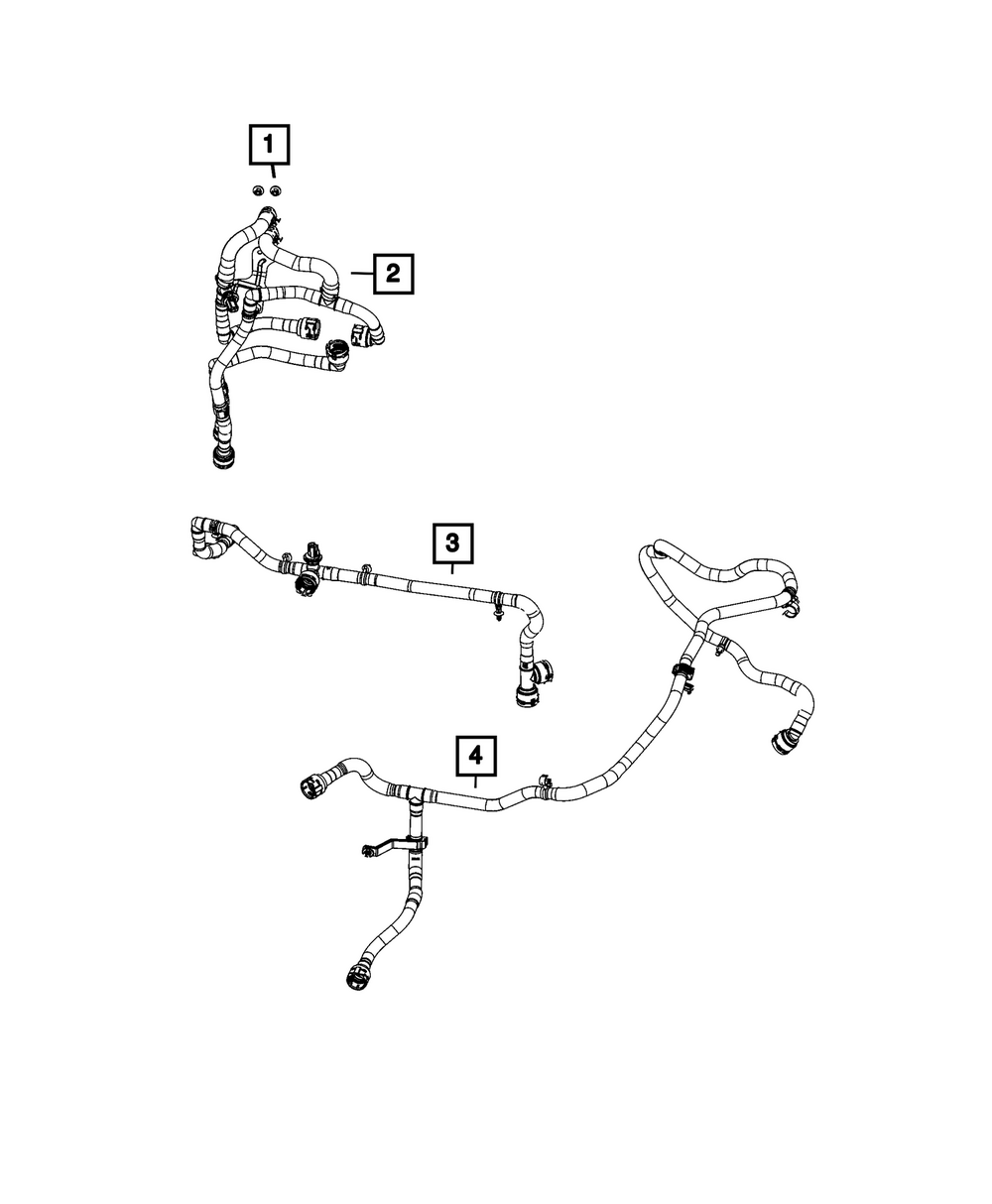 1
2
3
4