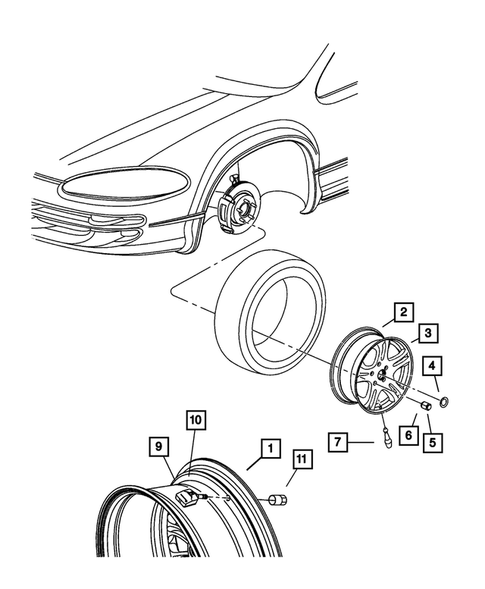 2
3
4
6
5
7
10
9
1
11