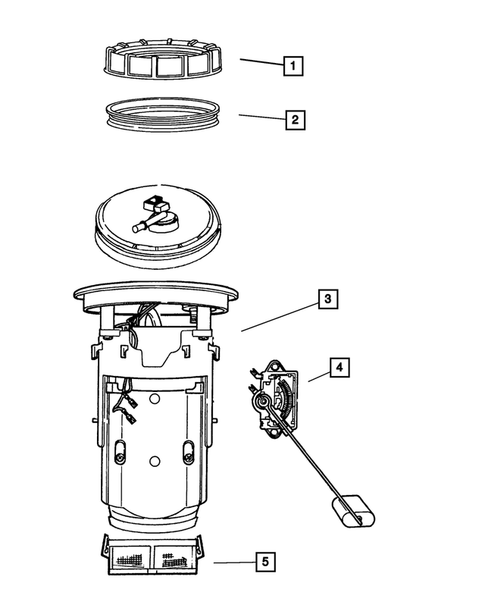 1
2
3
4
5