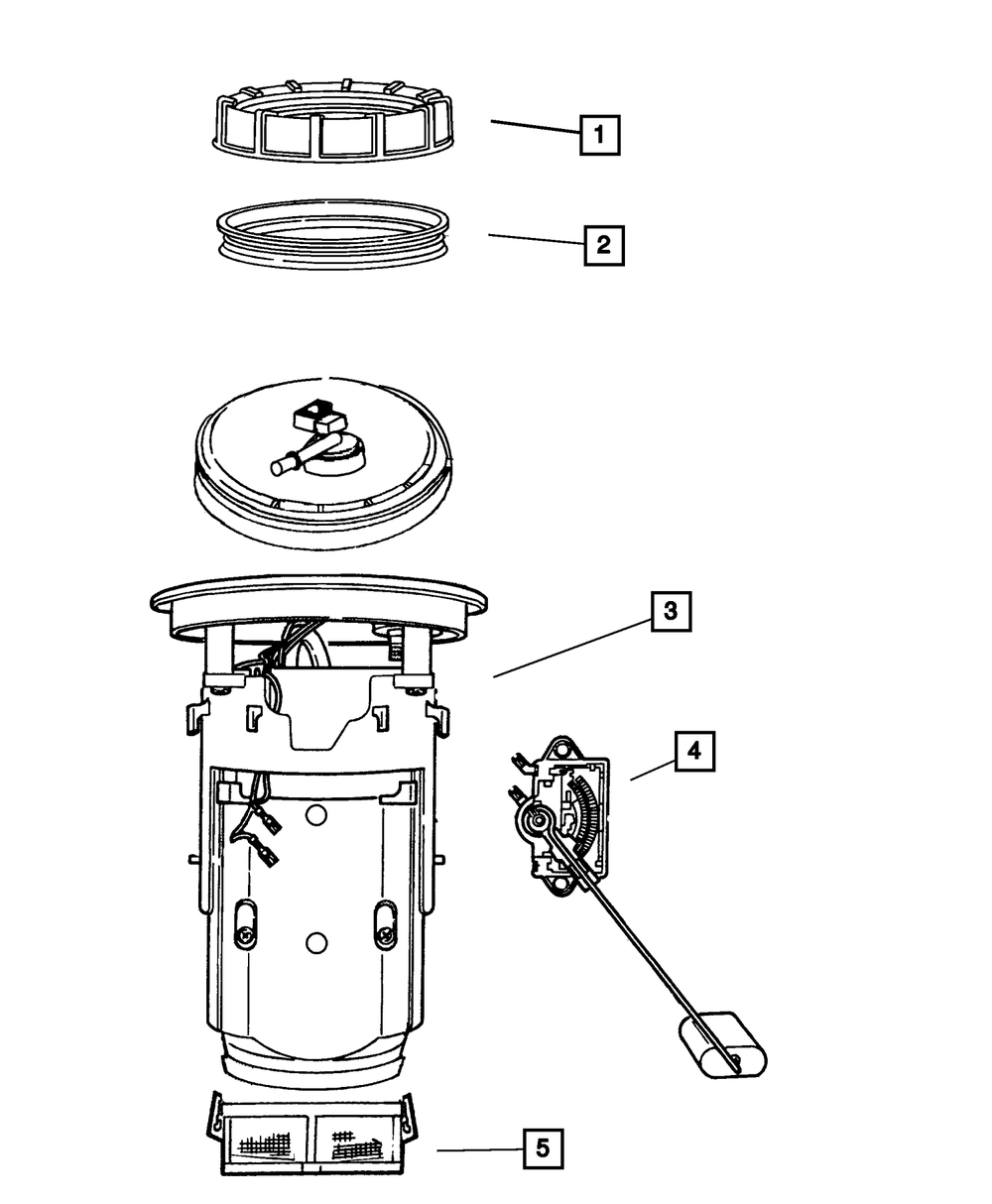 1
2
3
4
5