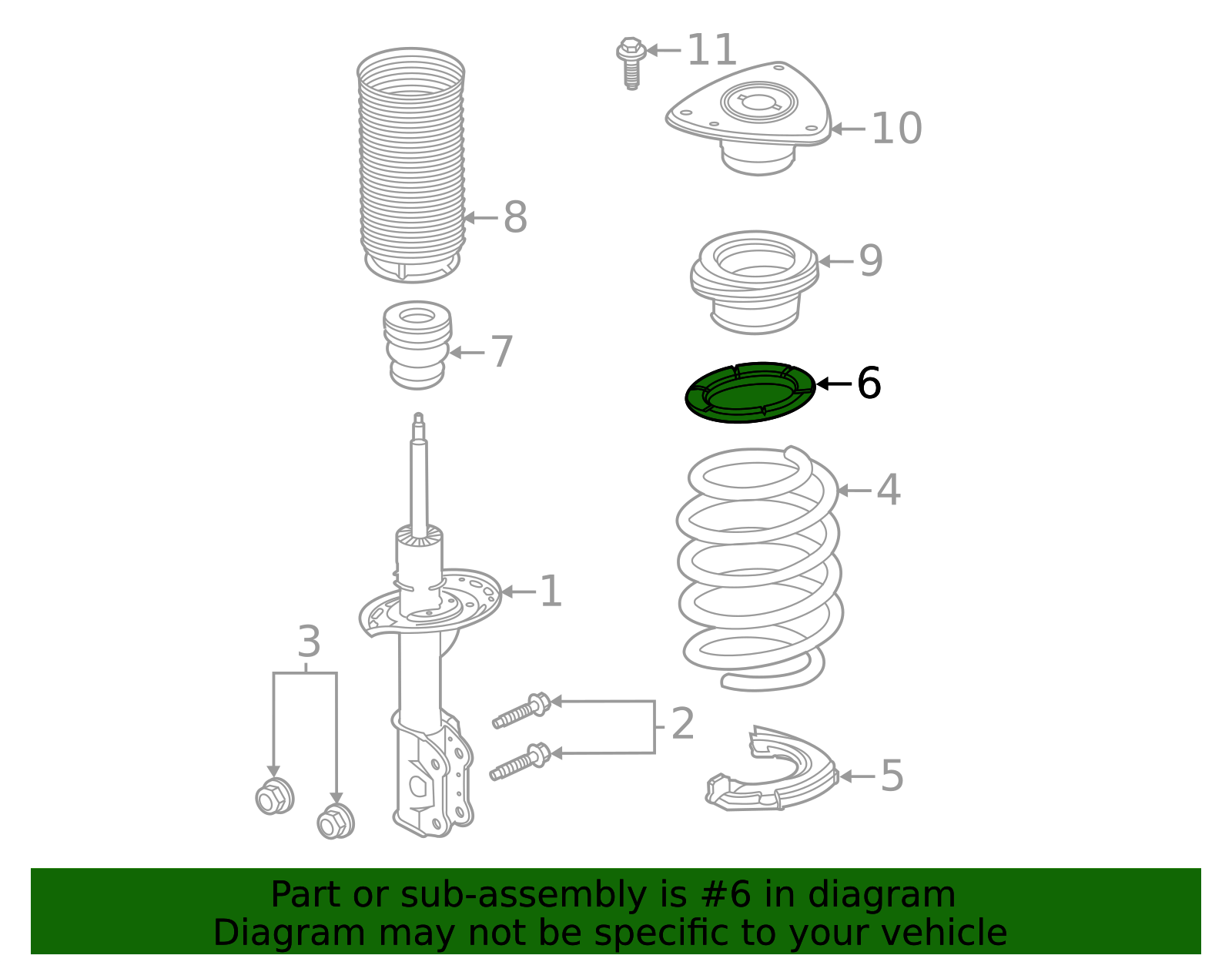 11
10
8
9
7
6
4
1
3
2
5

Part or sub-assembly is #6 in diagram
Diagram may not be specific to your vehicle