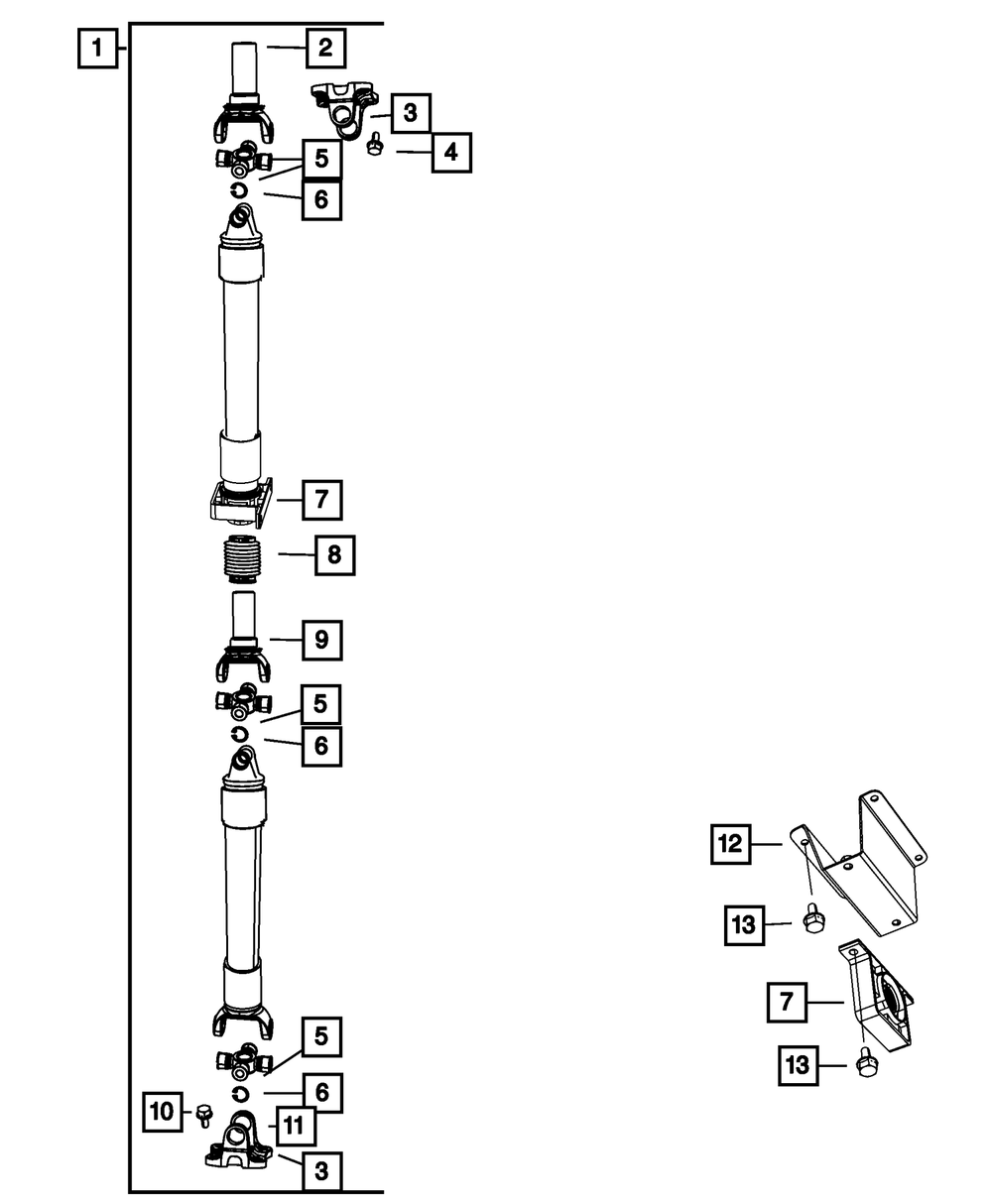 1
2
3
4
5
6
7
8
9
5
6
5
6
10
11
3
12
13
7
13