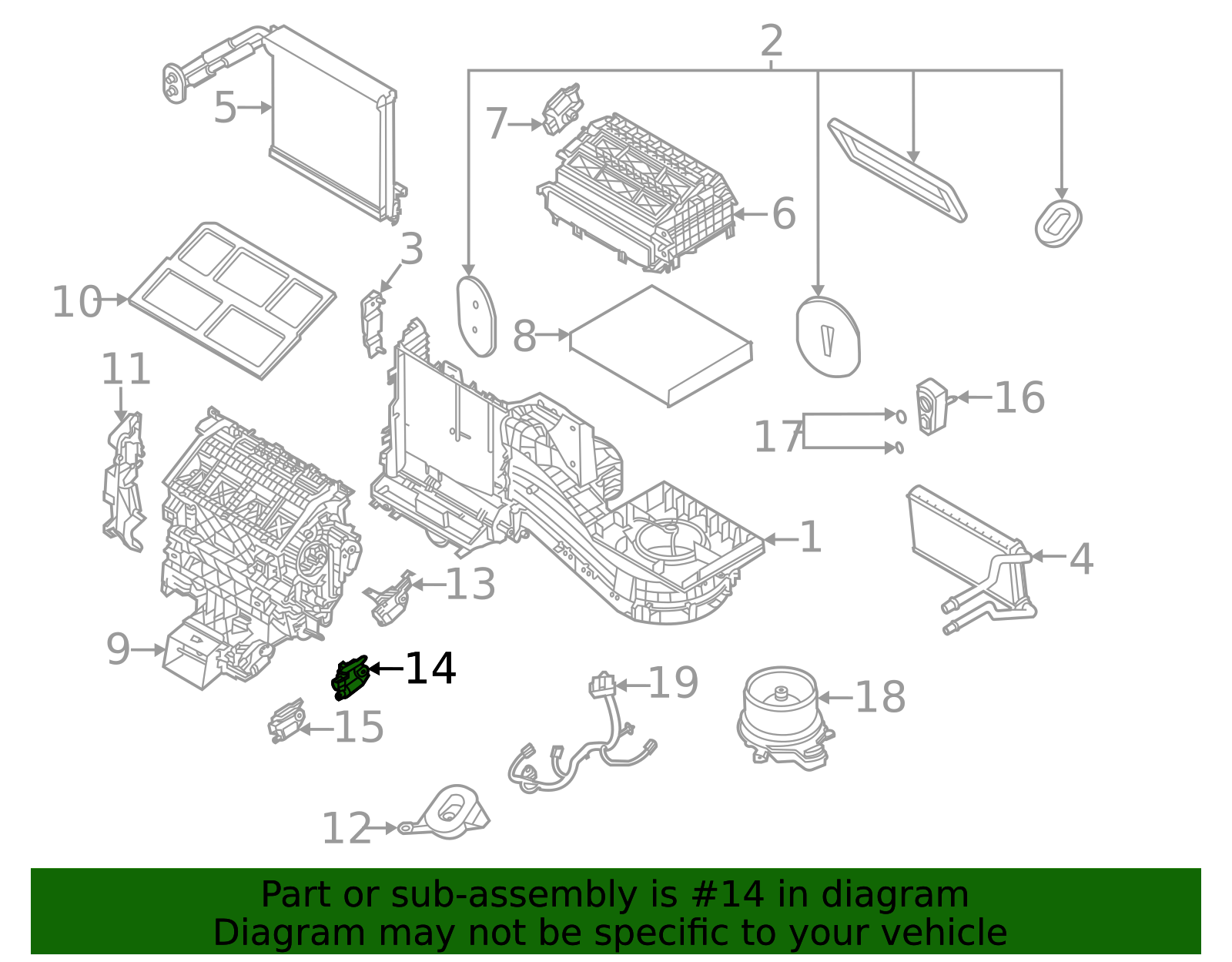 2
5
7
6
3
10
8
11
16
17
1
4
13
9
14
19
18
15
12

Part or sub-assembly is #14 in diagram
Diagram may not be specific to your vehicle