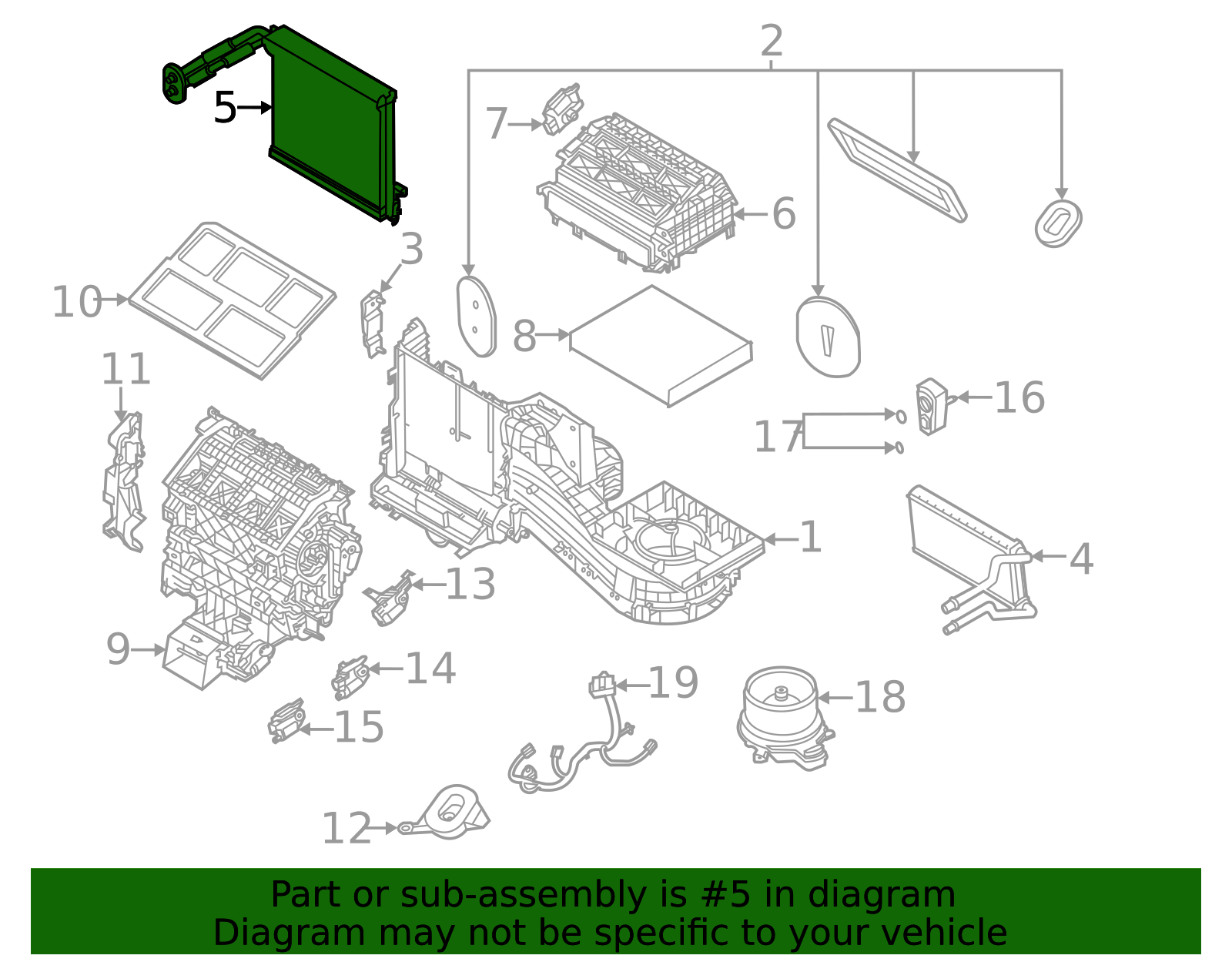 2
5
7
6
3
10
8
11
16
17
1
4
13
9
14
19
18
15
12

Part or sub-assembly is #5 in diagram
Diagram may not be specific to your vehicle