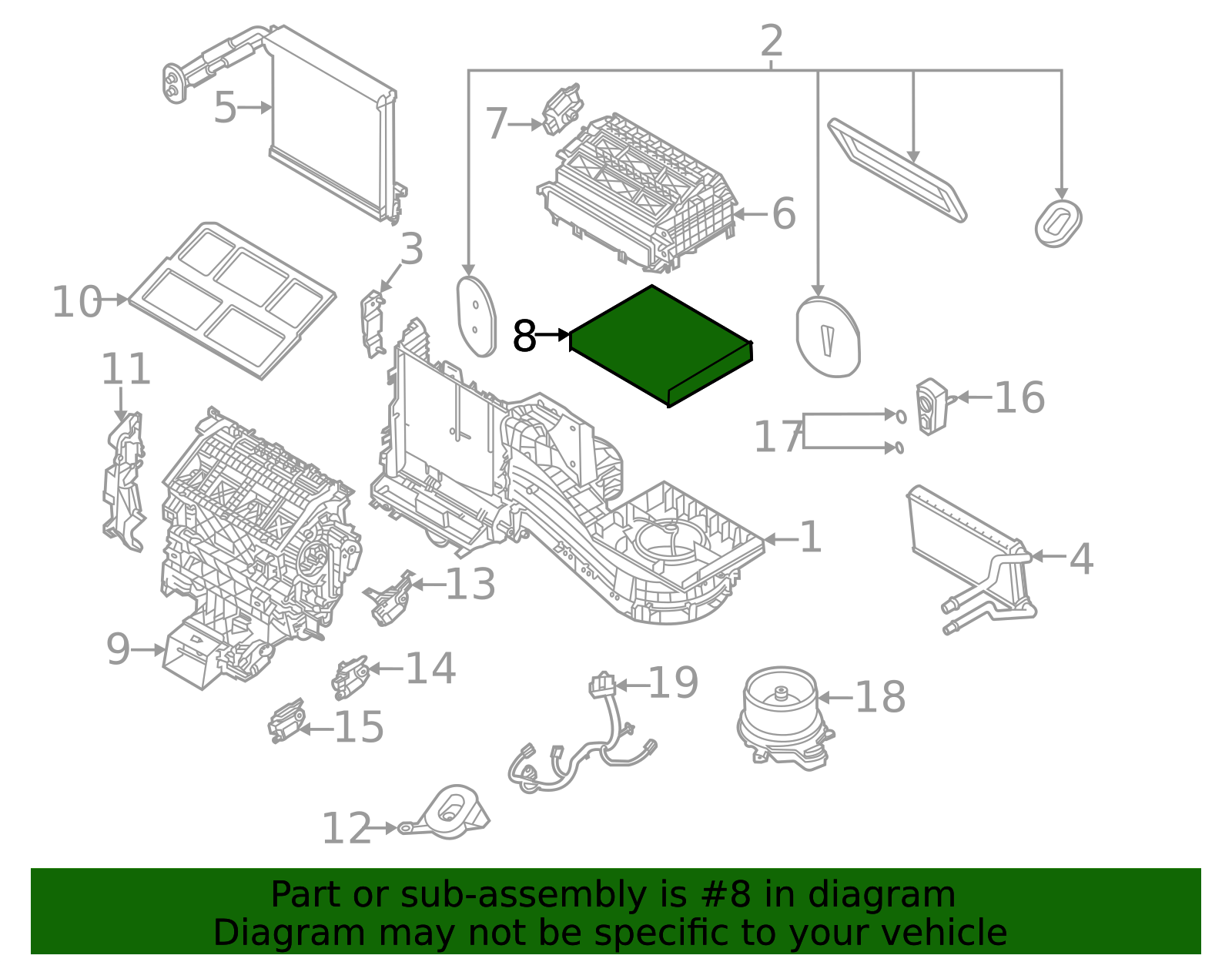 2
5
7
6
3
10
8
11
16
17
1
4
13
9
14
19
18
15
12

Part or sub-assembly is #8 in diagram
Diagram may not be specific to your vehicle