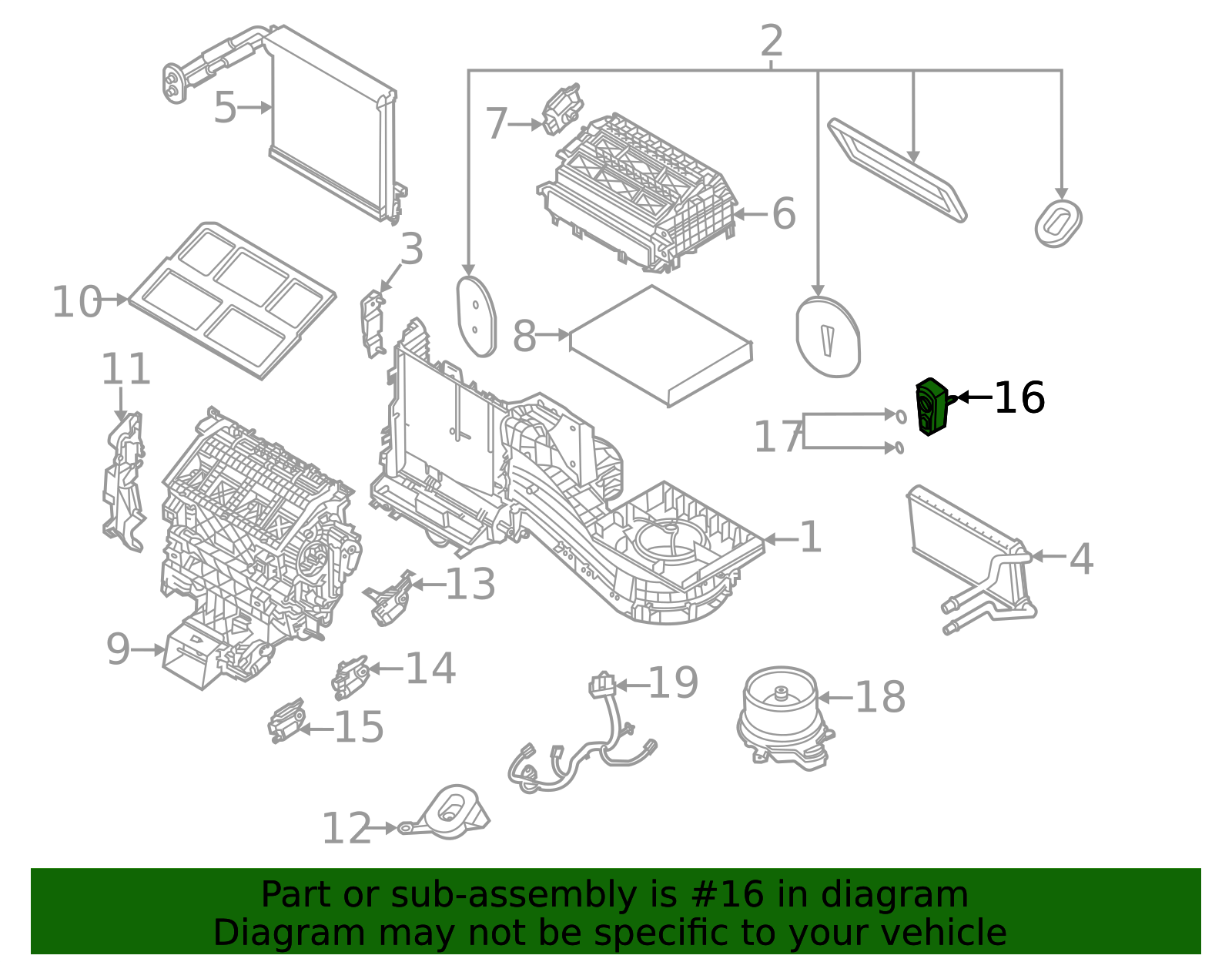 2
5
7
6
3
10
8
11
16
17
1
4
13
9
14
19
18
15
12

Part or sub-assembly is #16 in diagram
Diagram may not be specific to your vehicle