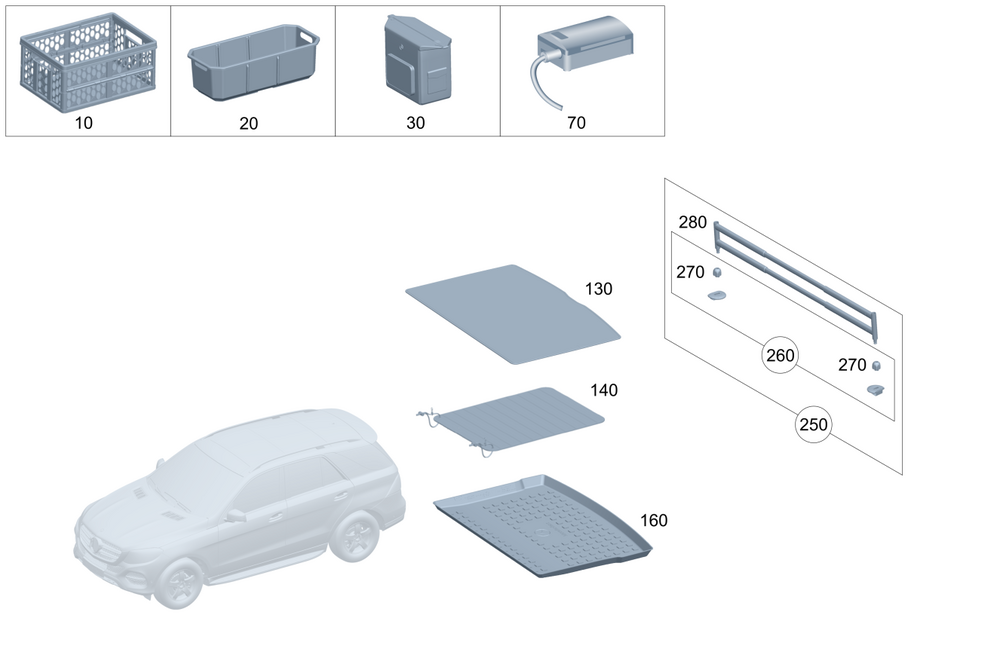 10
20
30
70

280
270
130
260
270
140
250
160