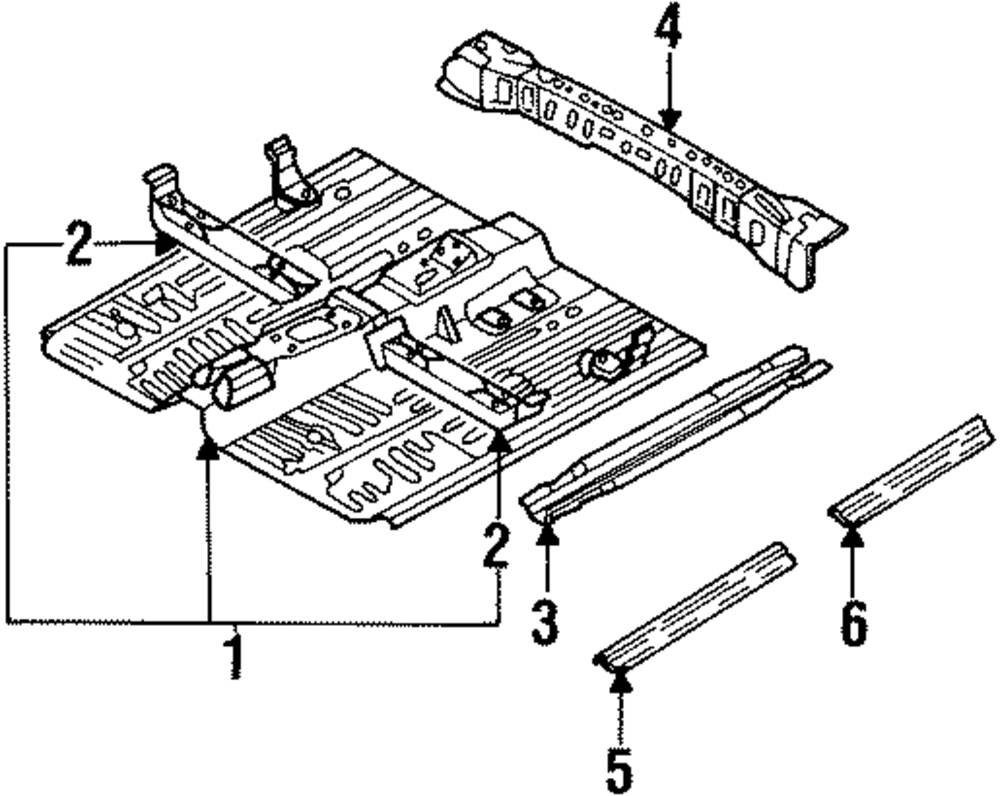 4
2
2
3
6
1
5