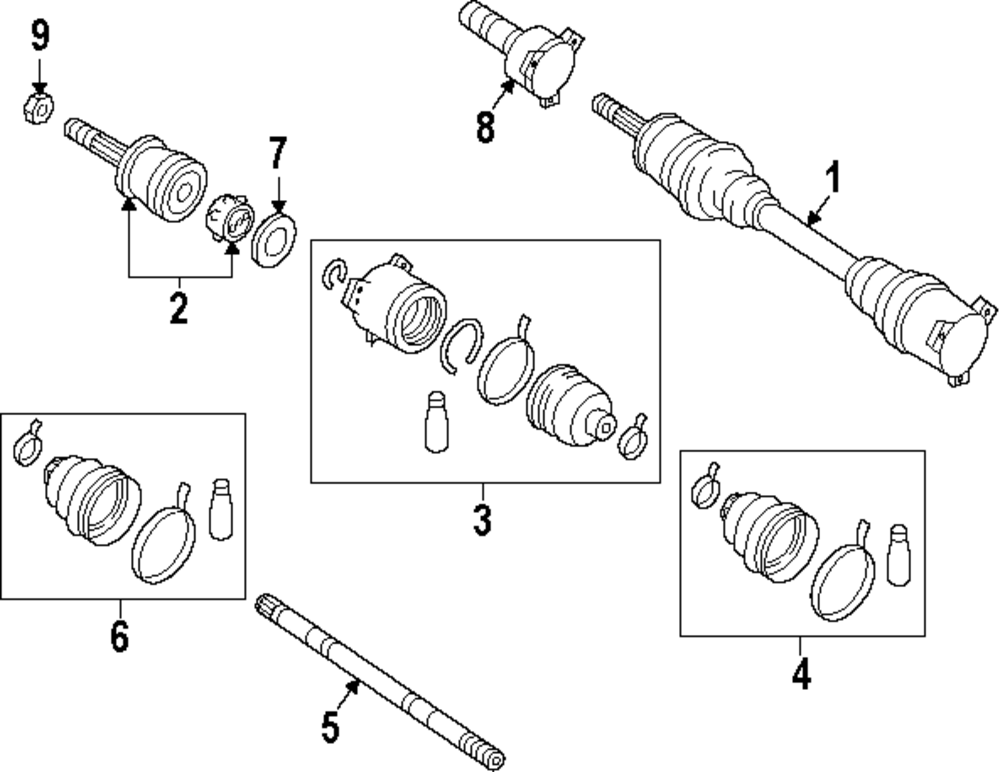 9
8
7
1
2
3
6
4
5