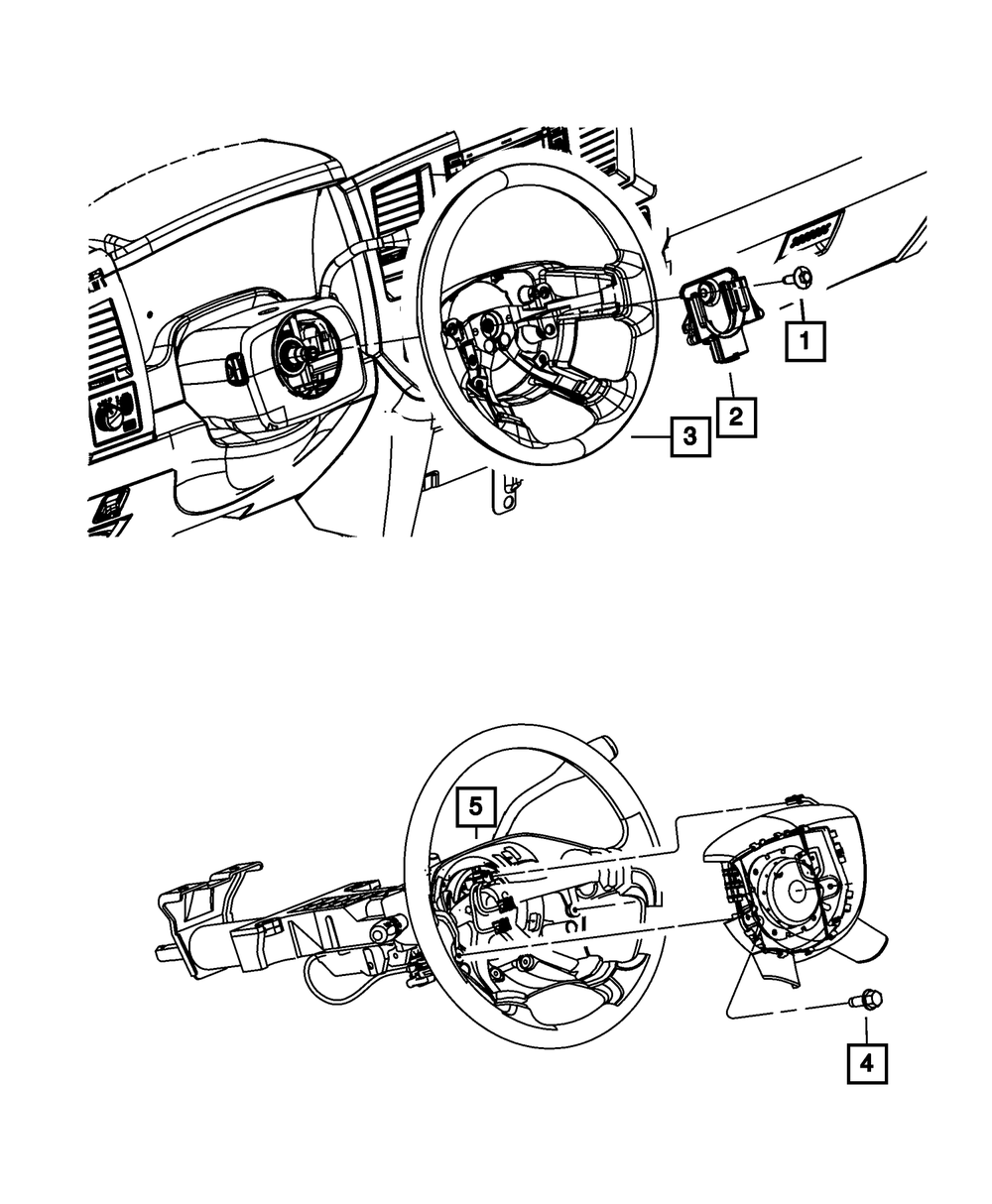 1
2
3
5
4