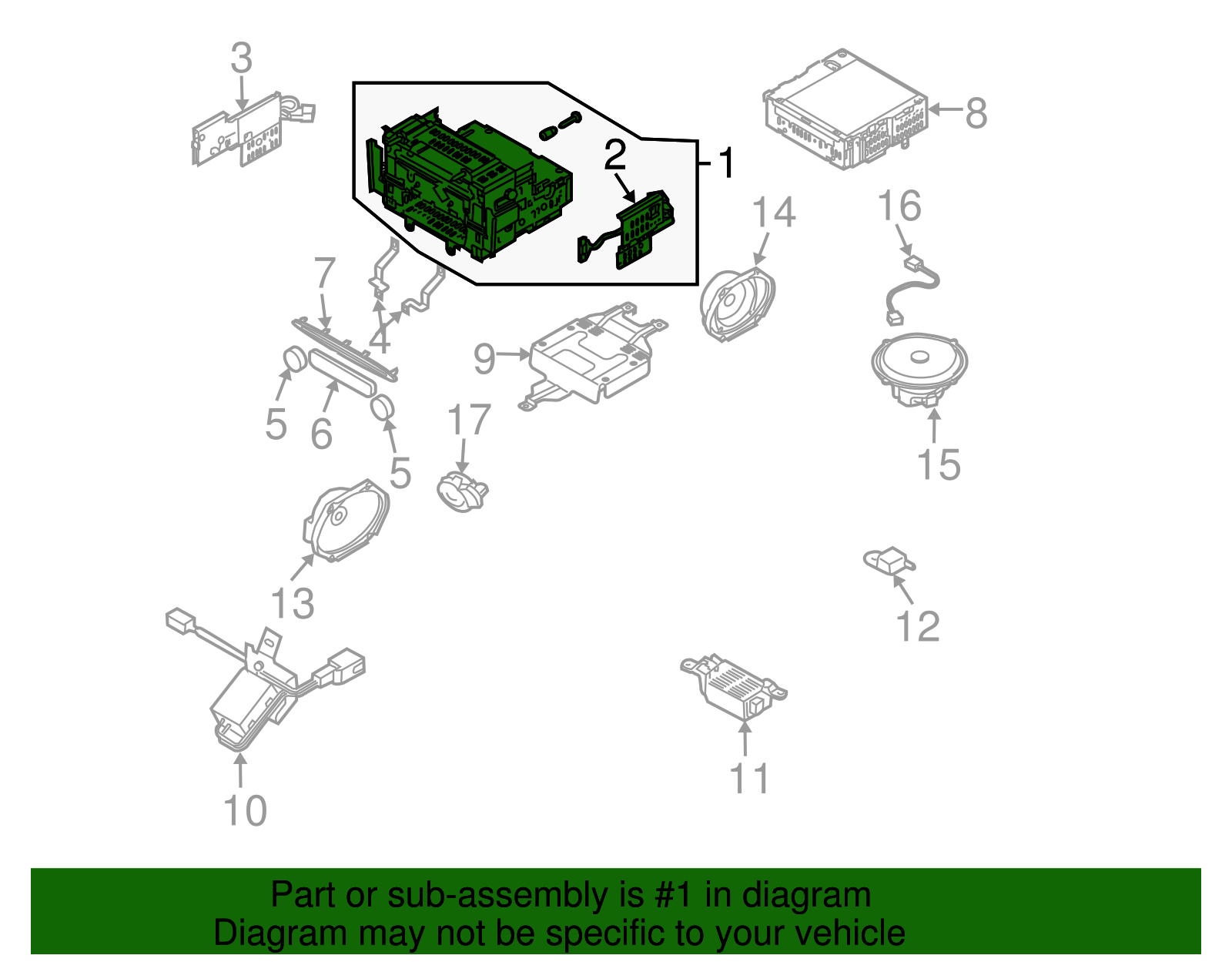 3
2
1
8
14
16
7
4
9
5
6
5
17
15
13
12
10
11

Part or sub-assembly is #1 in diagram
Diagram may not be specific to your vehicle