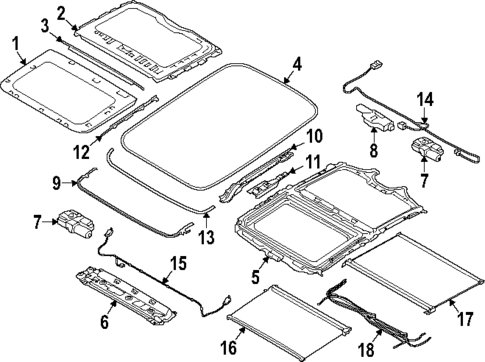 2
3
1
4
14
12
10
8
11
7
9
7
13
15
5
6
17
16
18