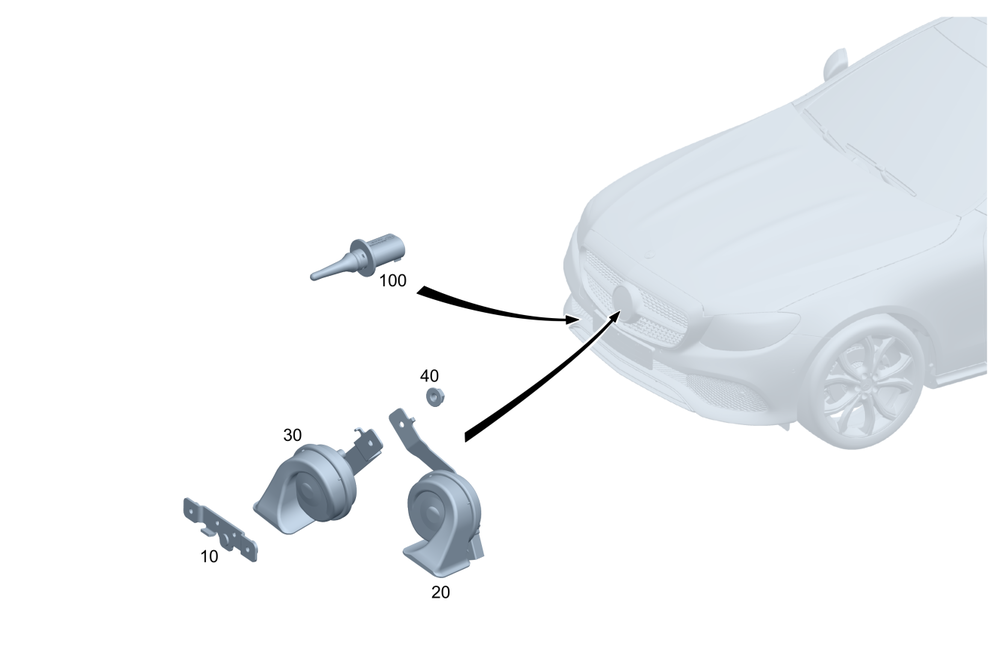 100

40

30

10

20