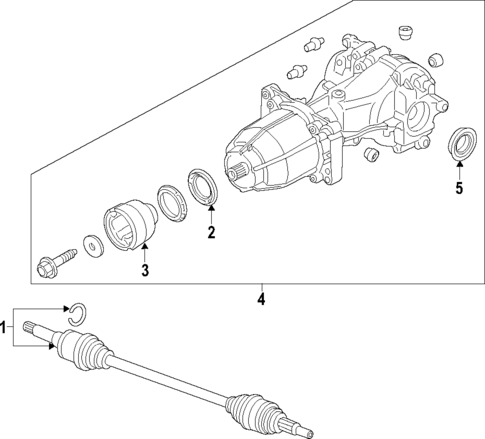 5
2
3
4
1