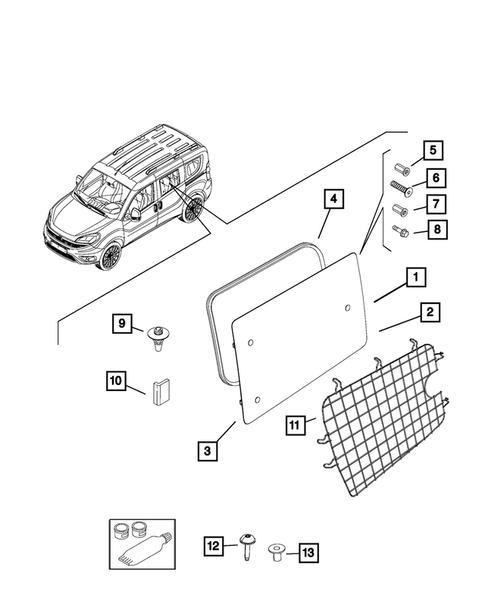 5
6
7
8
4
1
2
9
10
11
3
12
13