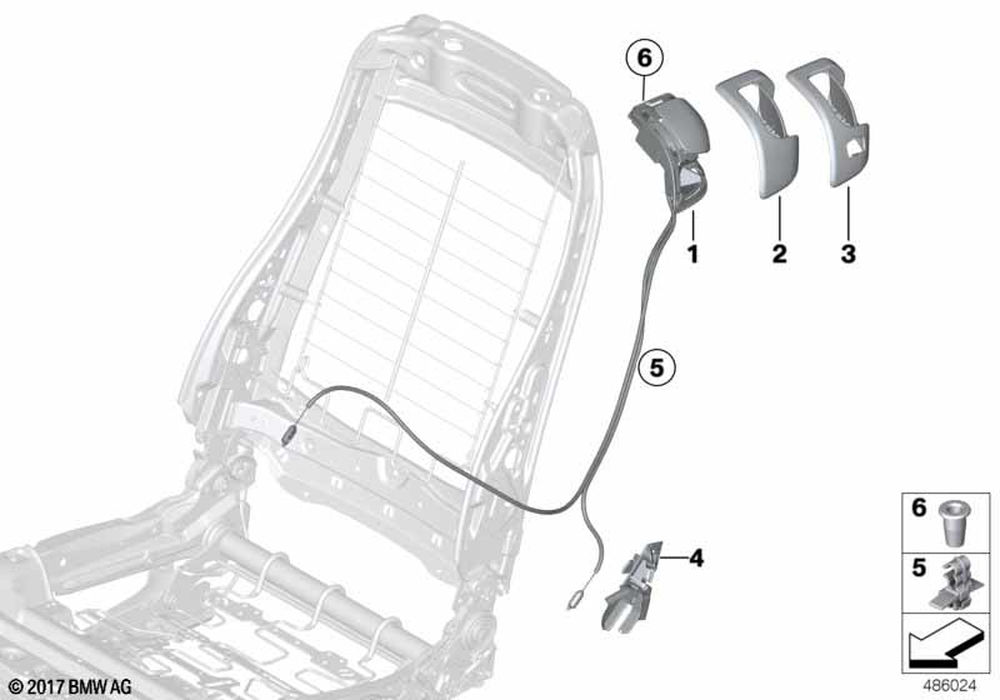 6

1

2

3

5

4

6

5

© 2017 BMW AG

486024