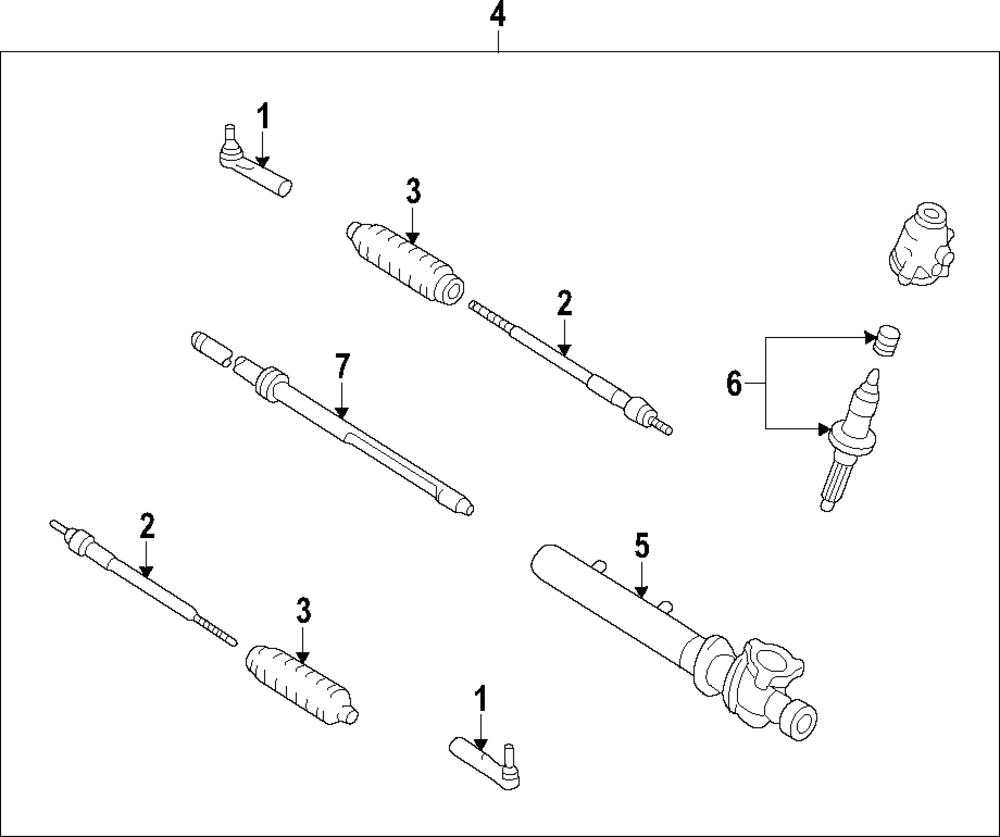 4
1
3
2
7
6
2
5
3
1