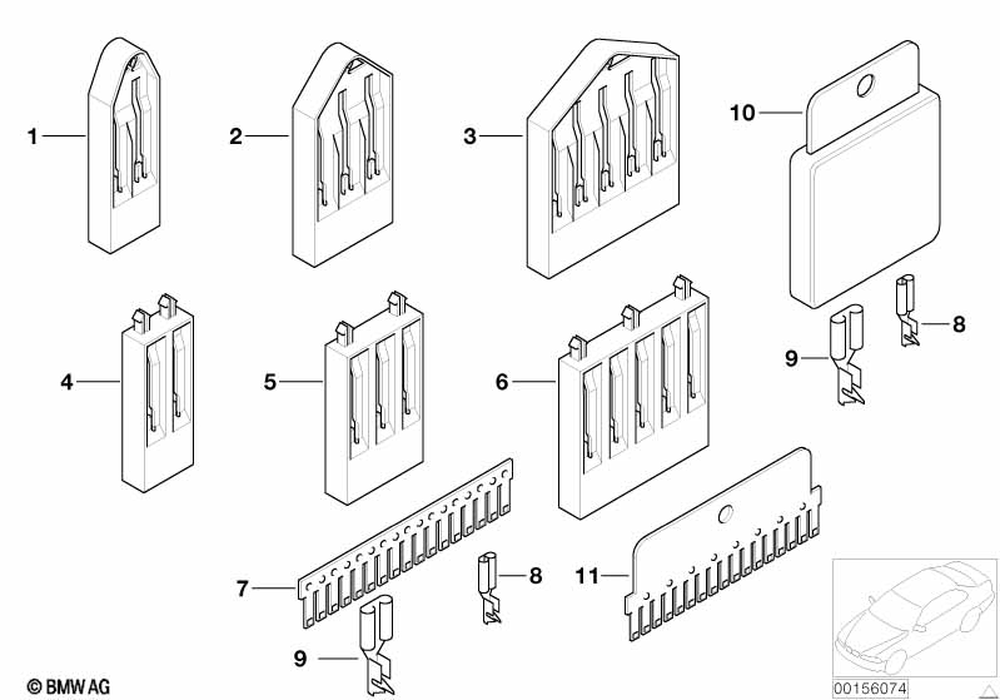 1
2
3
10
4
5
6
8
9
7
8
11
9
© BMW AG
00156074