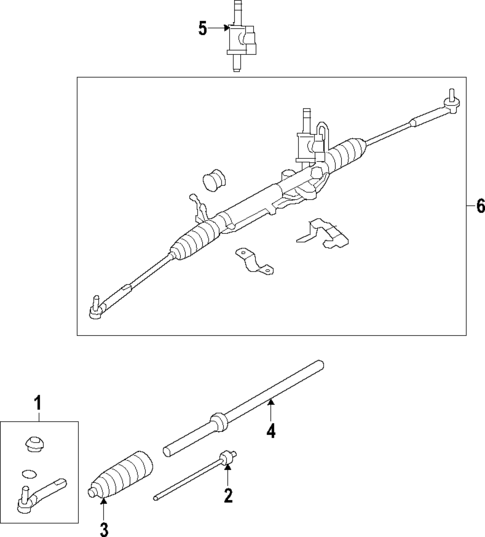 5
6
1
4
2
3