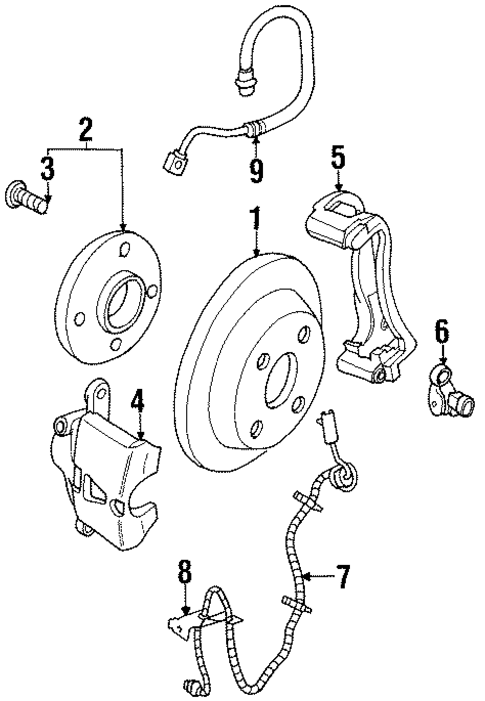 2
3
9
5
1
6
4
8
7