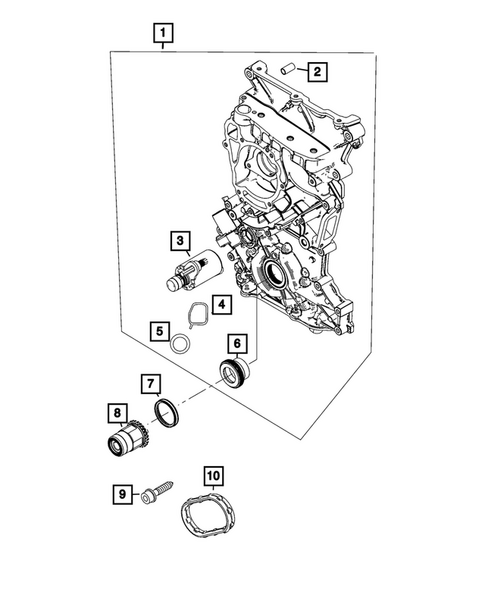 1
2
3
4
5
6
7
8
9
10