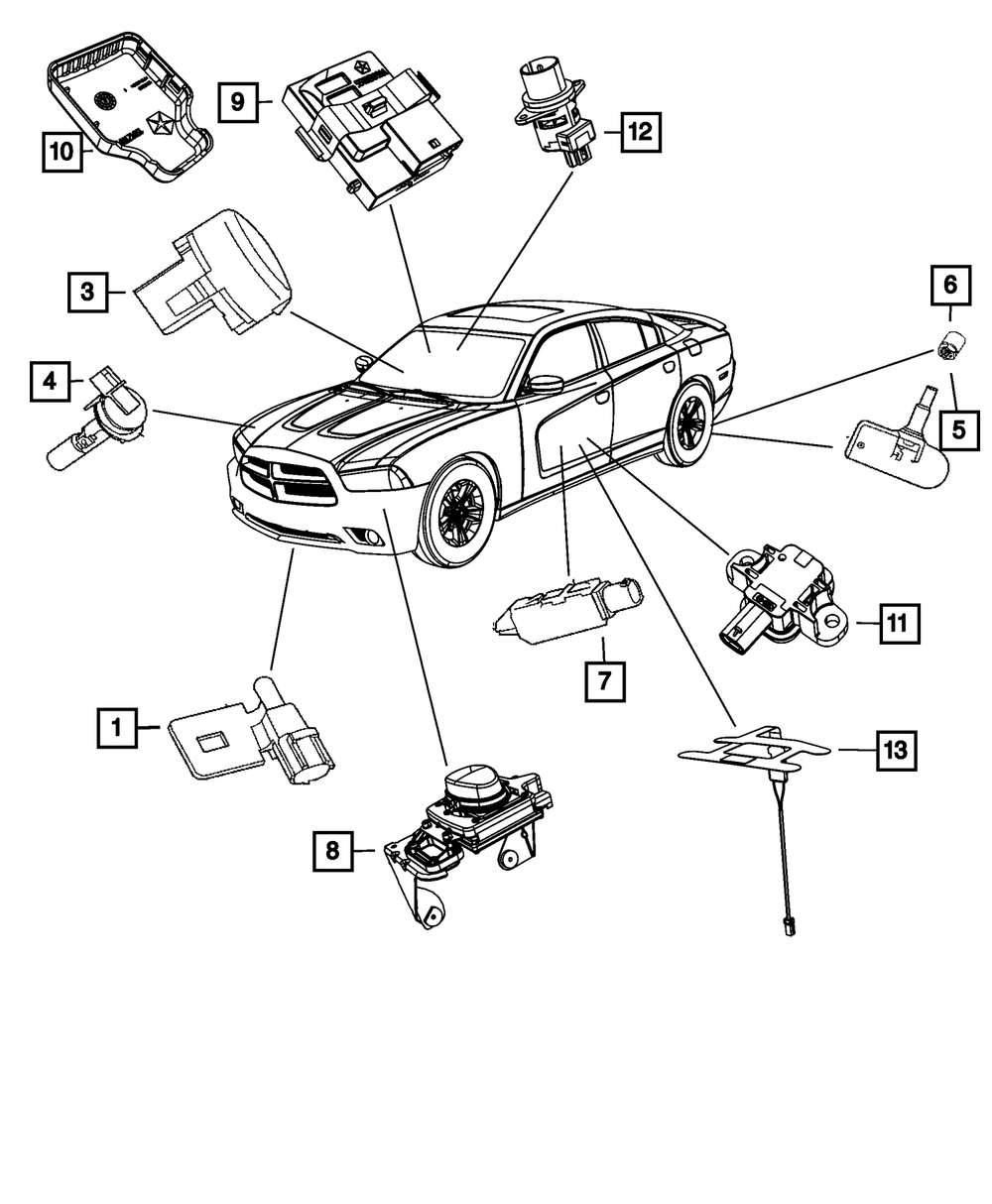 10
9
12
3
6
4
5
11
7
1
13
8