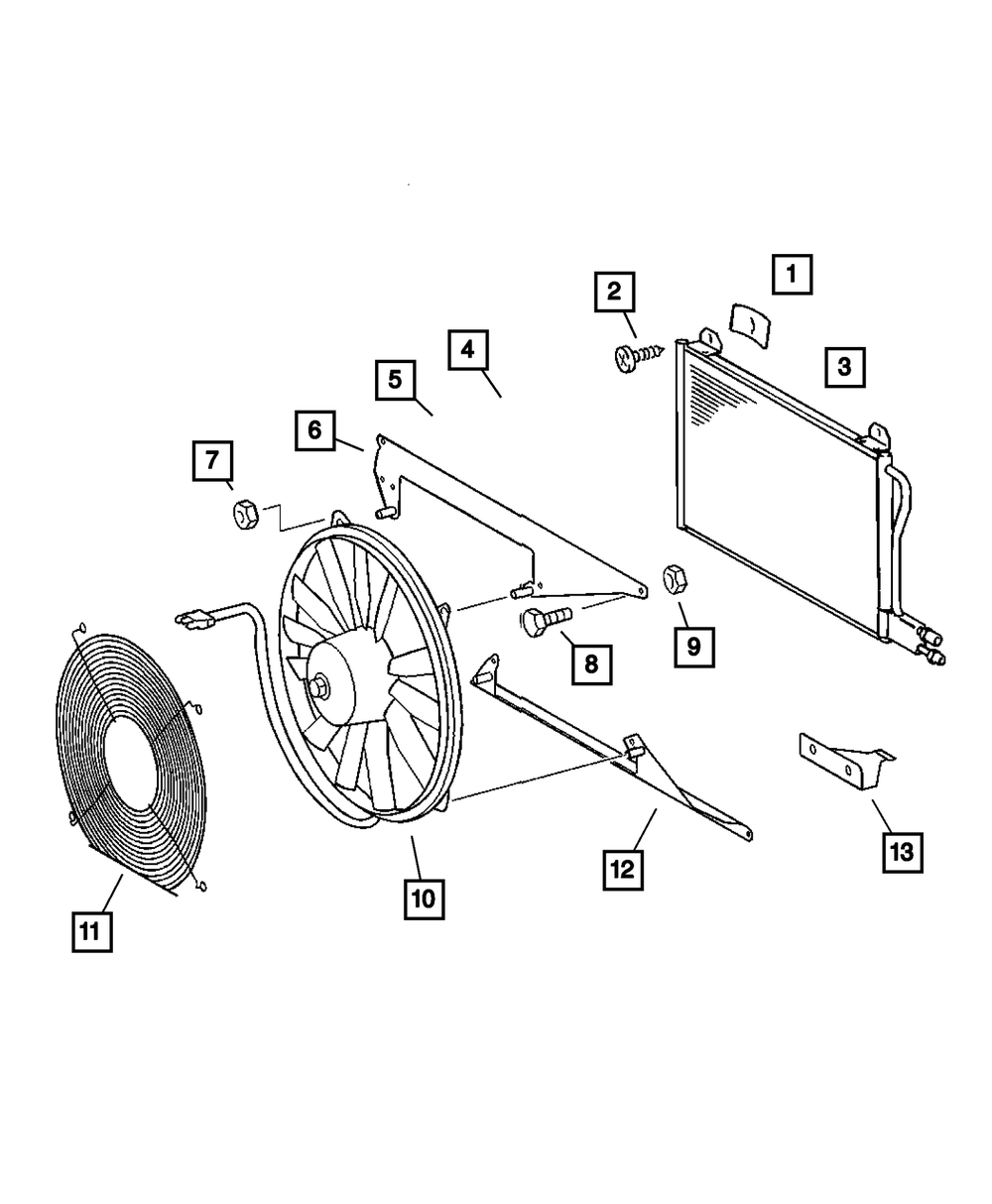 1
2
3
4
5
6
7
8
9
10
11
12
13