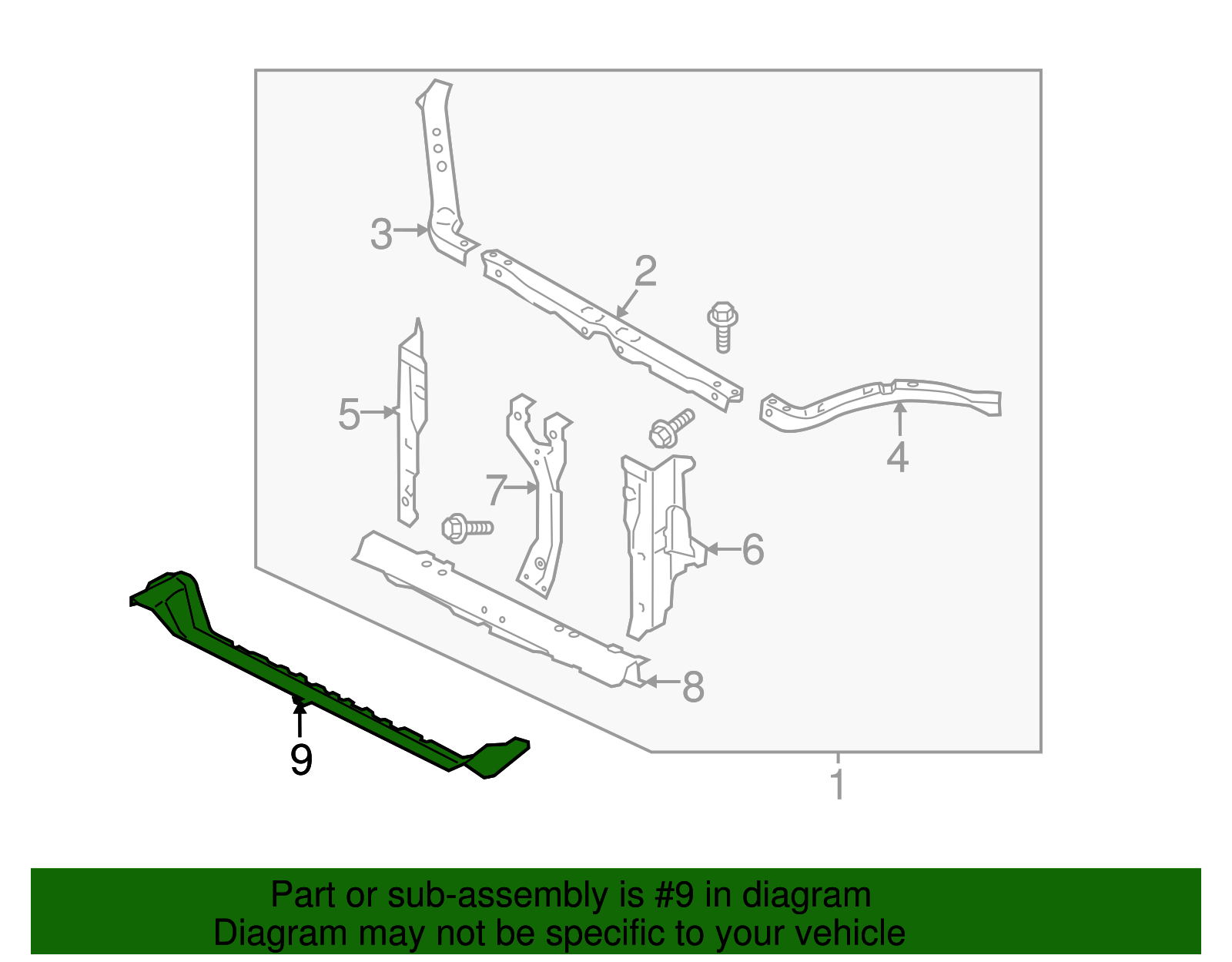 3
2
5
7
4
6
8
9
1

Part or sub-assembly is #9 in diagram
Diagram may not be specific to your vehicle