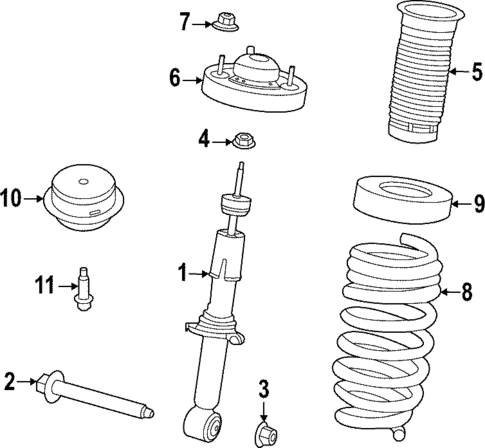 7
5
6
4
10
9
1
11
8
2
3