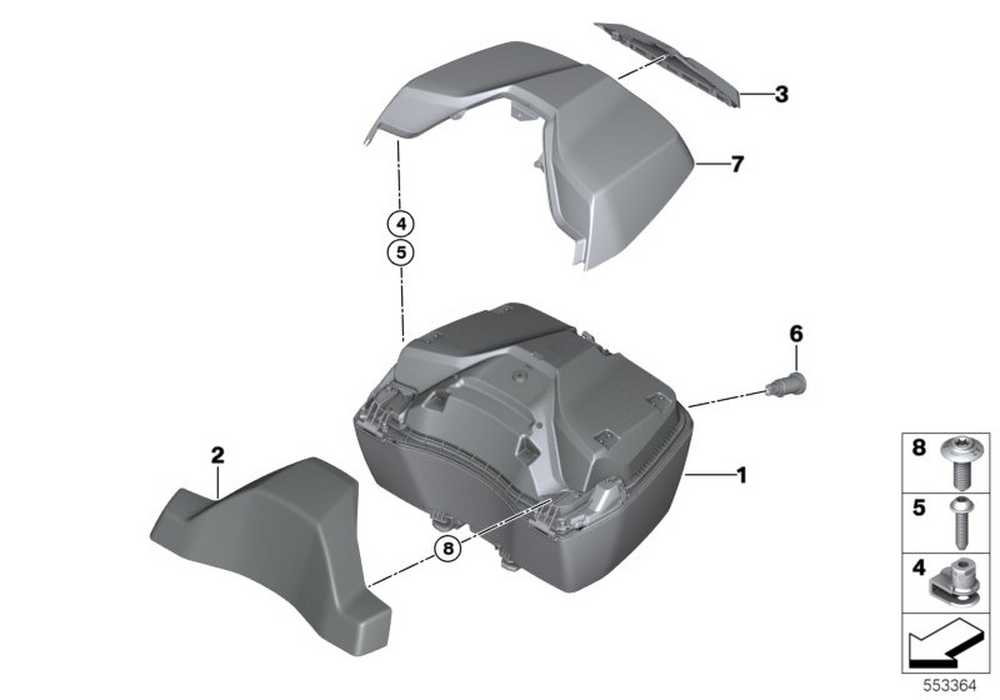 3
7
4
5
6
2
1
8
8
5
4
553364