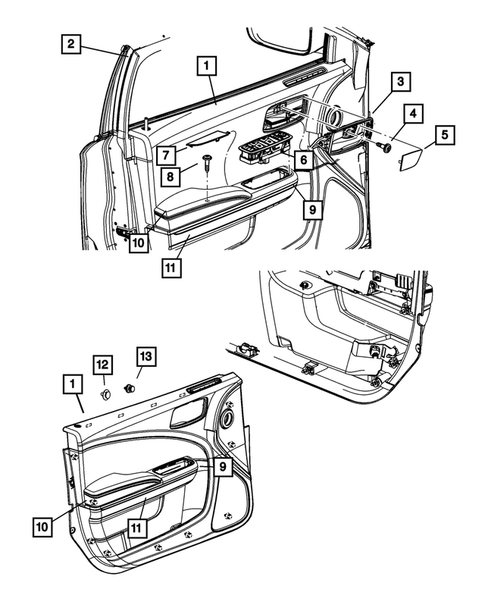 2
1
3
4
5
7
8
6
9
10
11
12
13
1
9
10
11