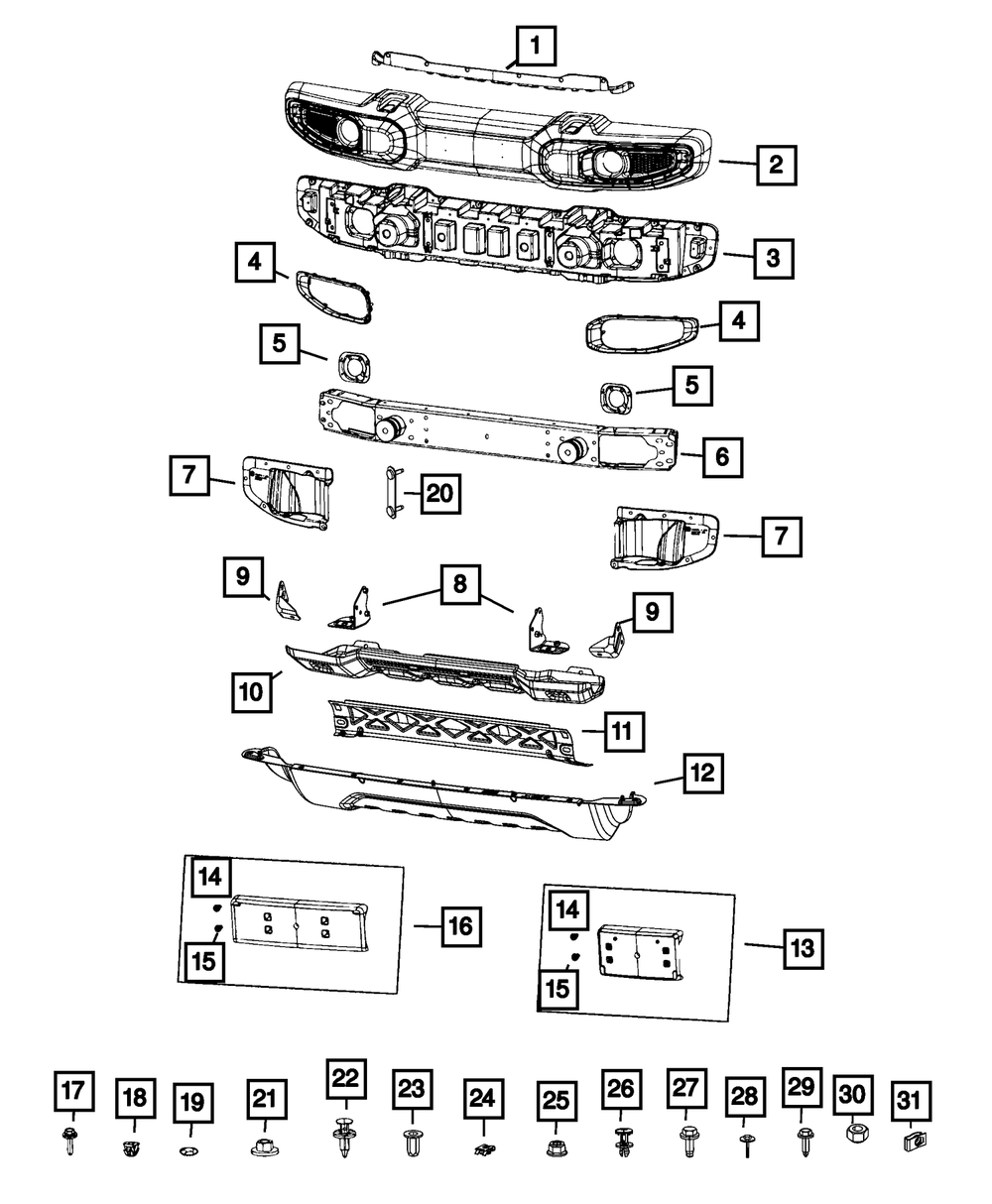 1
2
3
4
4
5
5
6
7
20
7
9
8
9
10
11
12
14
15
16
14
15
13
17 18 19 21 22 23 24 25 26 27 28 29 30 31