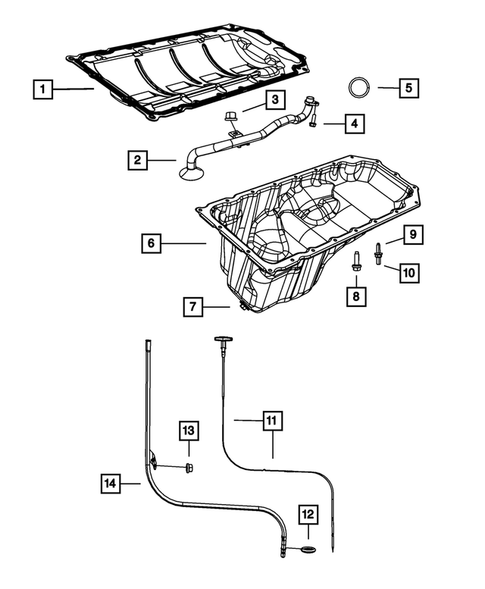 1
5
3
4
2
6
9
10
8
7
11
13
14
12