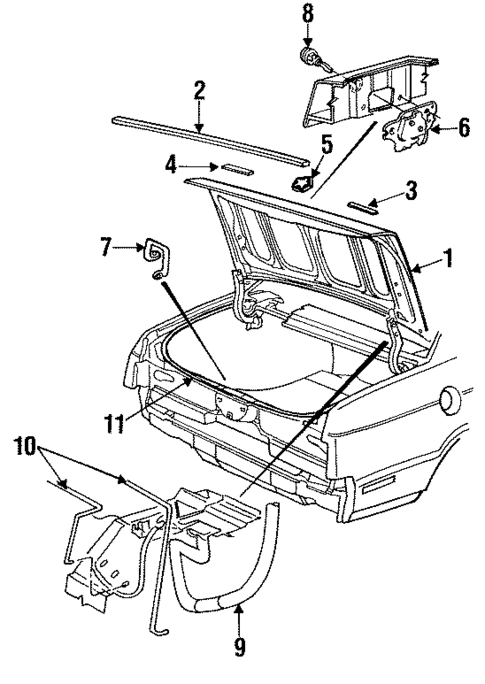 8
2
6
5
4
3
7
1
11
10
9