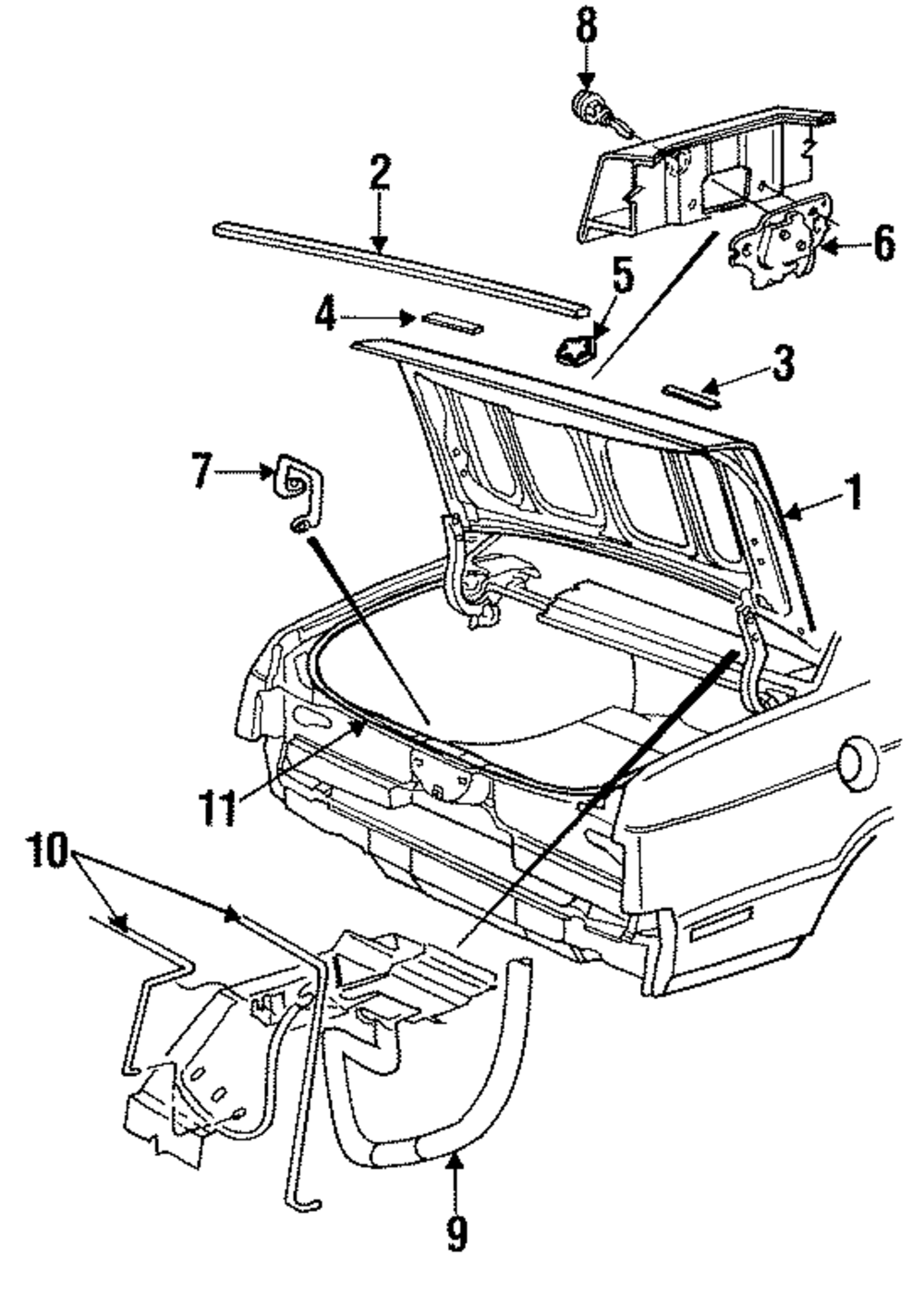 8
2
6
5
4
3
7
1
11
10
9