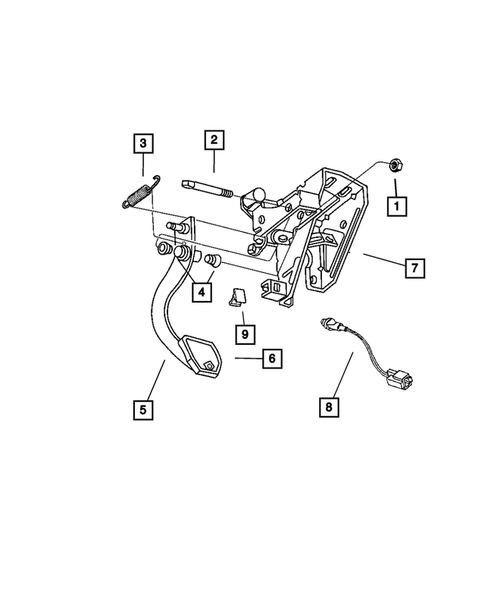 3
2
1
7
4
9
6
5
8