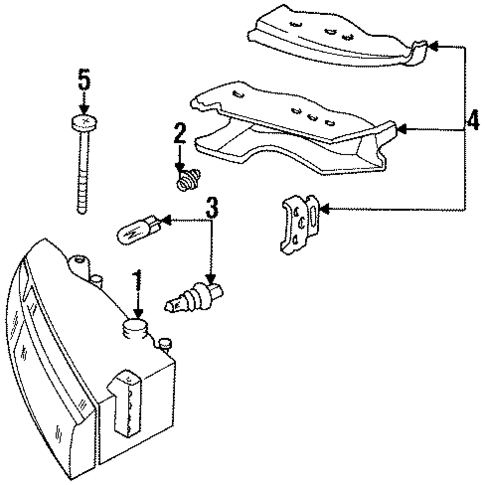 5
2
4
3
1