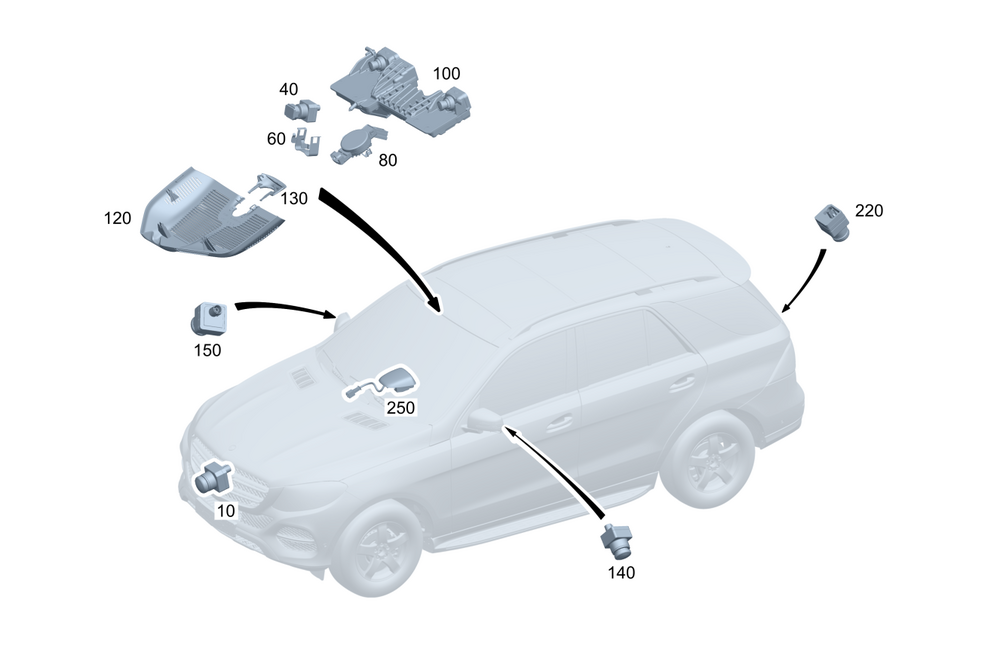 40
100
60
80
130
120
220
150
250
10
140