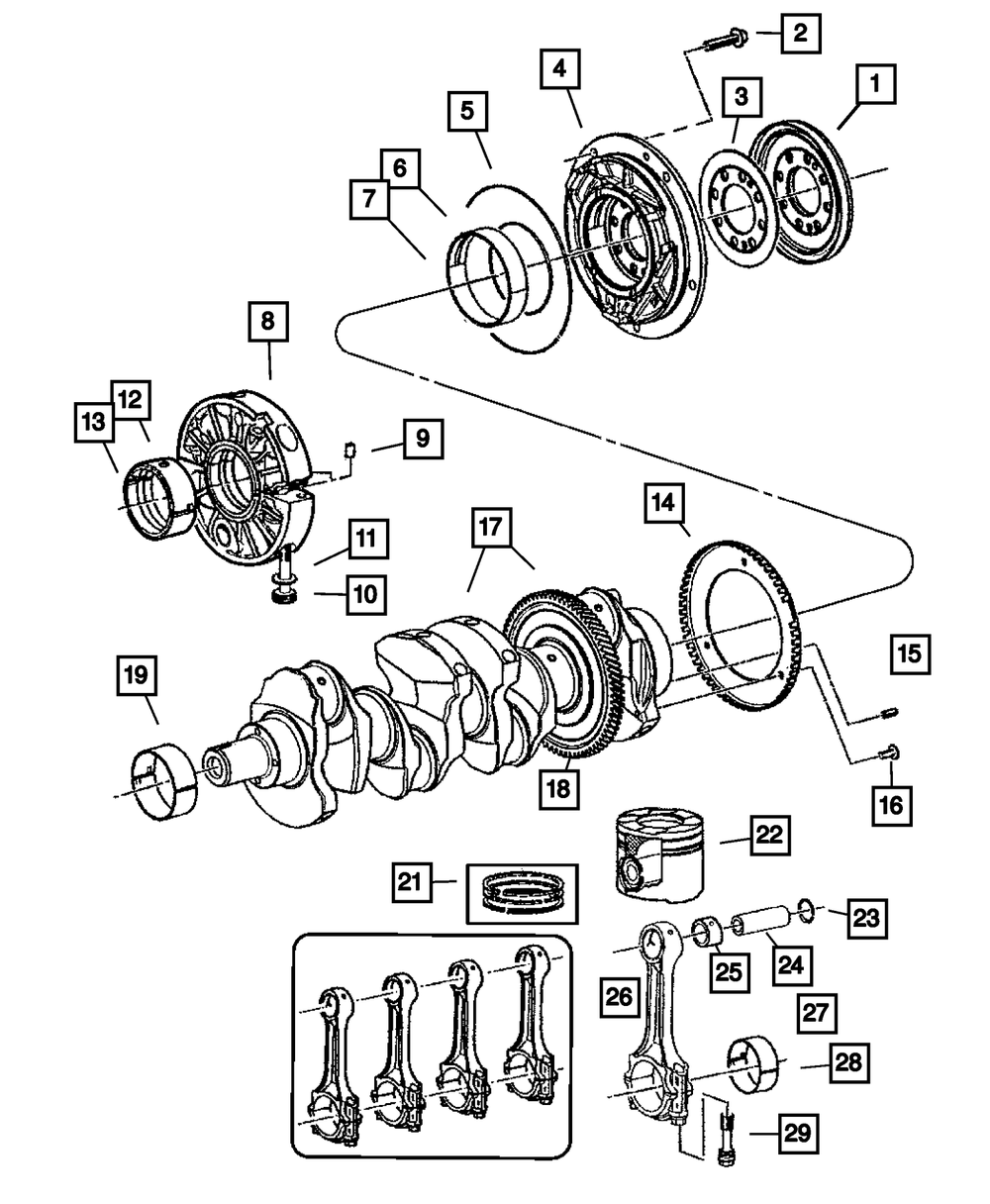 2
4
3
1
5
6
7
8
12
13
9
11
10
17
14
15
19
18
16
22
21
23
25
24
26
27
28
29