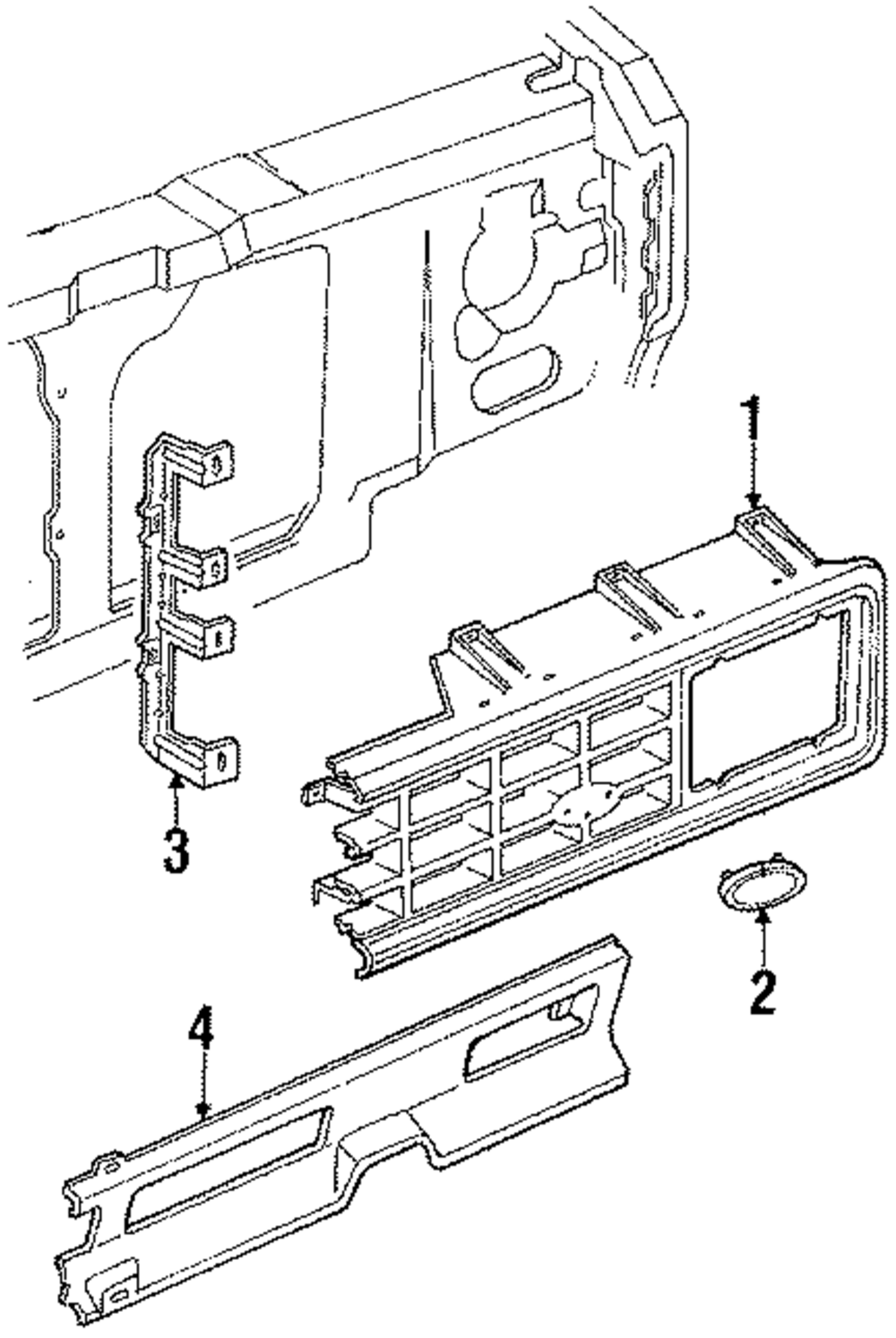 1

3

2

4