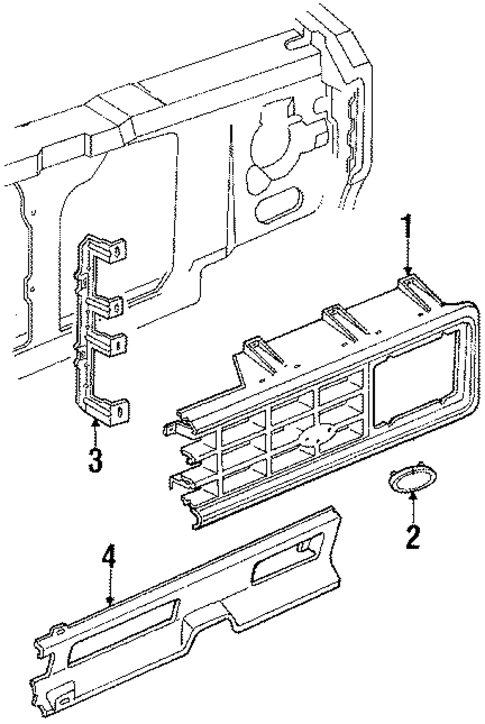 1
3
2
4